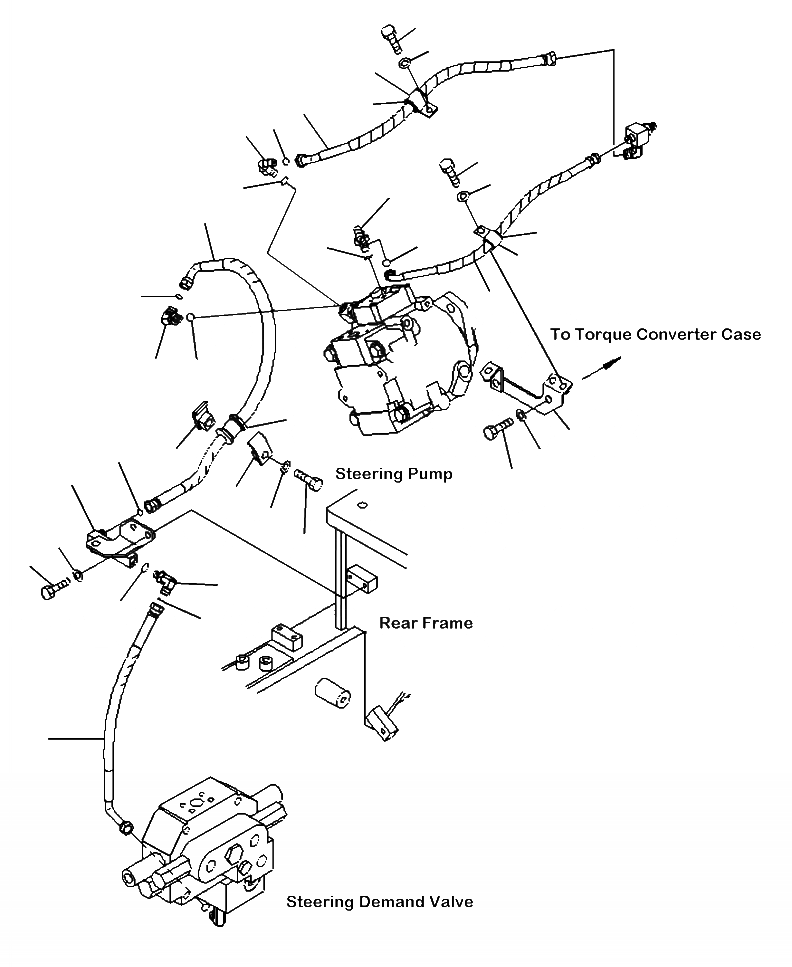 To Torque Converter Case

Steering Pump

Rear Frame

Steering Demand Valve