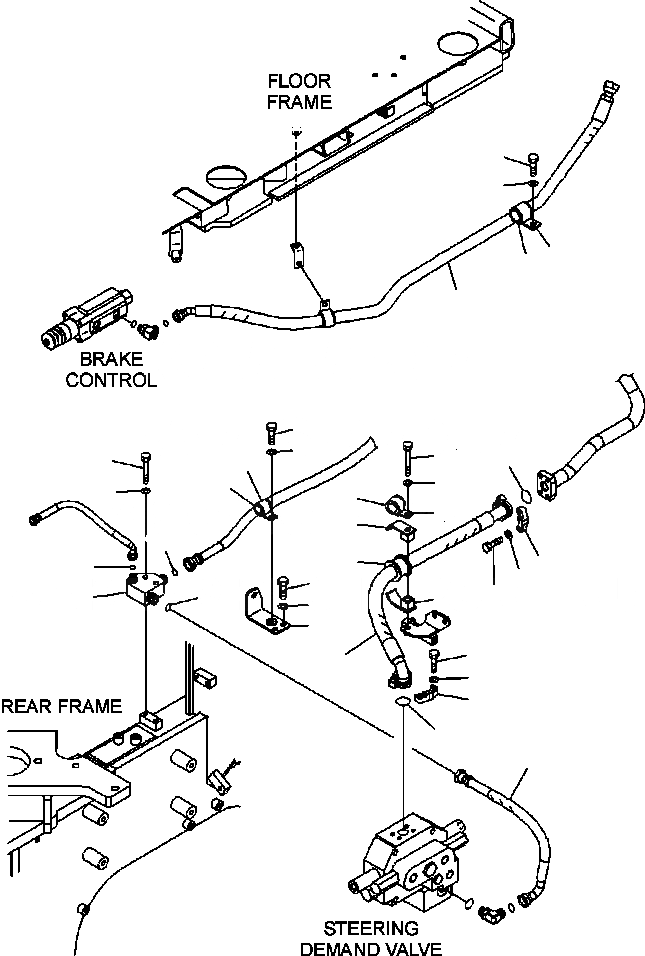 FLOOR FRAME

BRAKE CONTROL

REAR FRAME

STEERING DEMAND VALVE