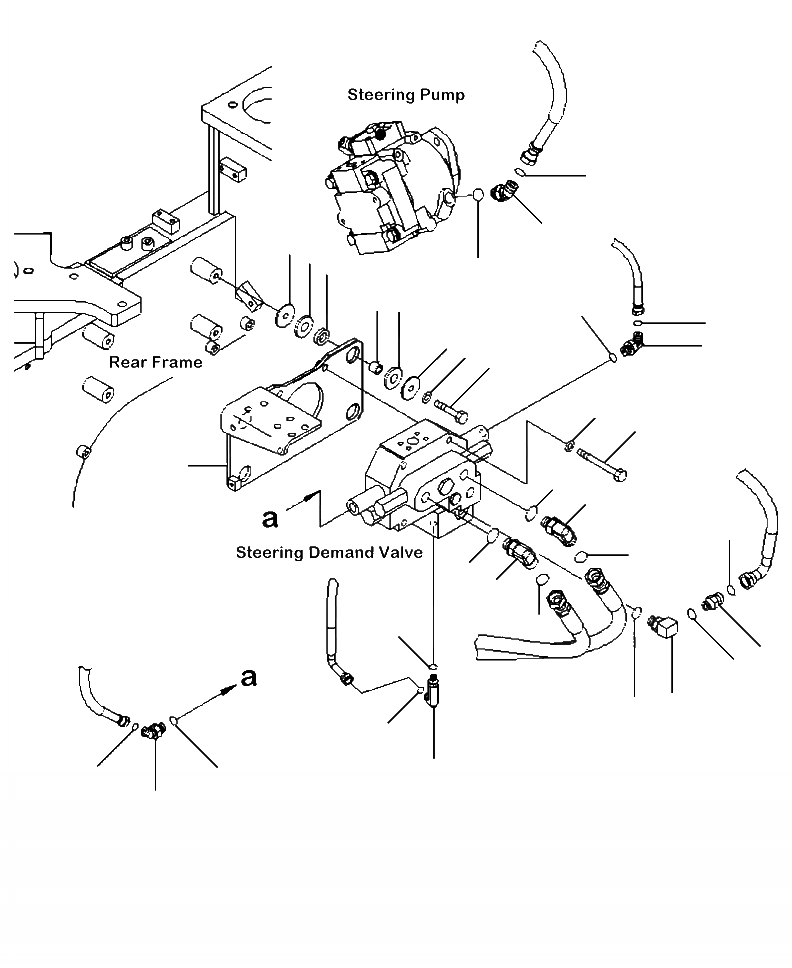 Steering Pump

Rear Frame

a

Steering Demand Valve

a