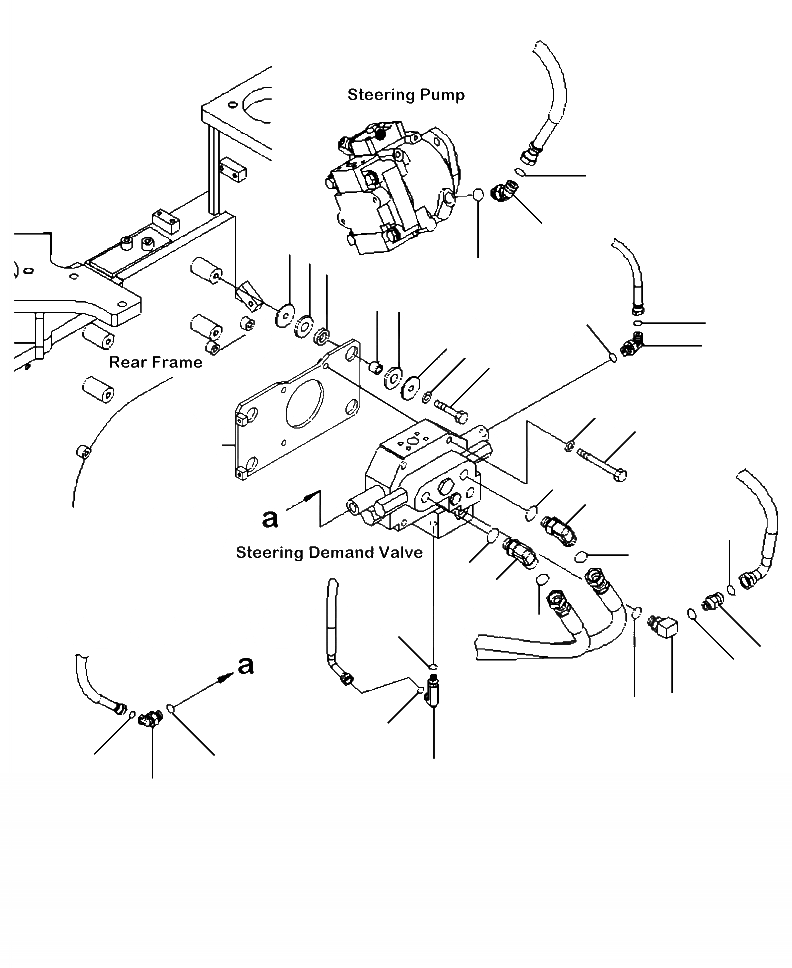 Steering Pump

Rear Frame

a

Steering Demand Valve

a