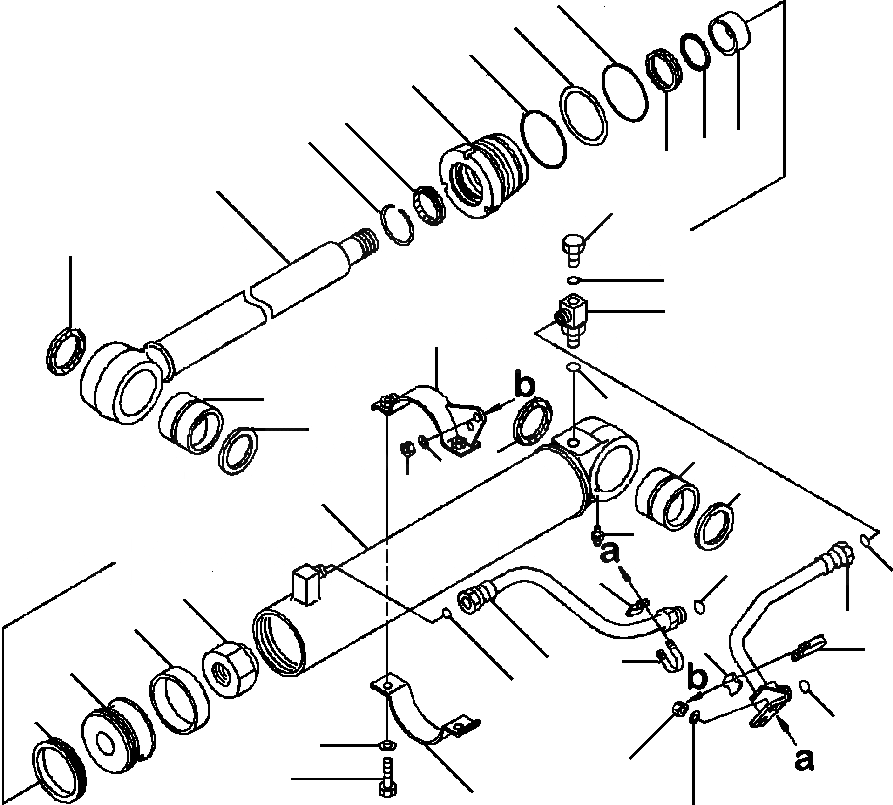 b
a
b
a