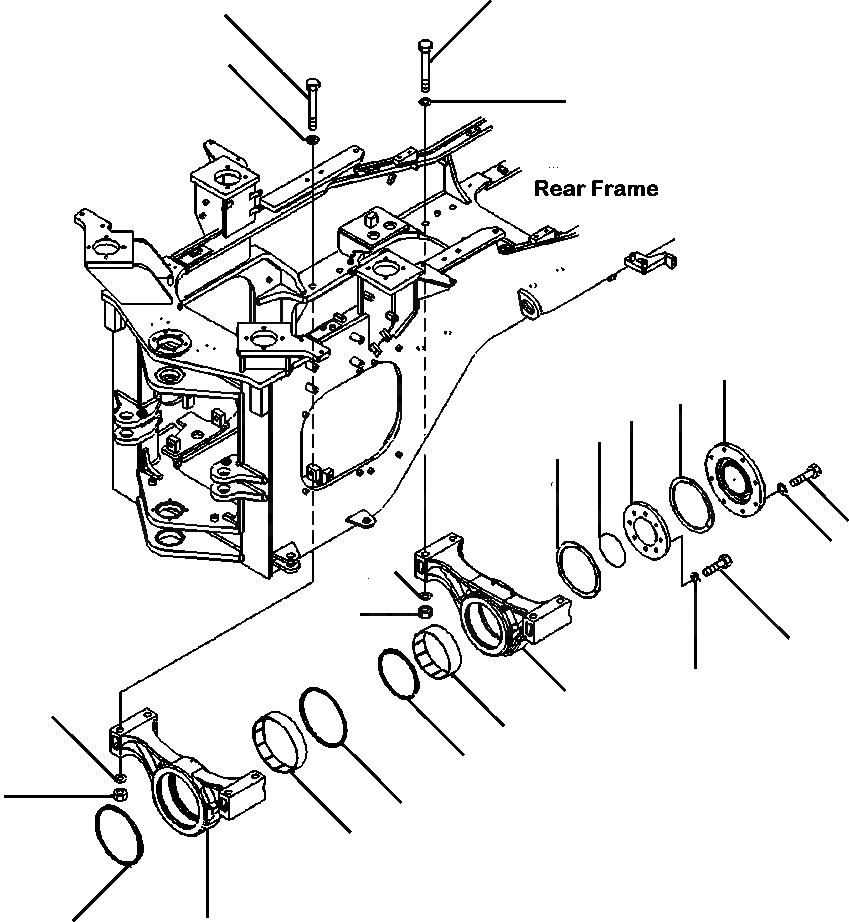 Rear Frame