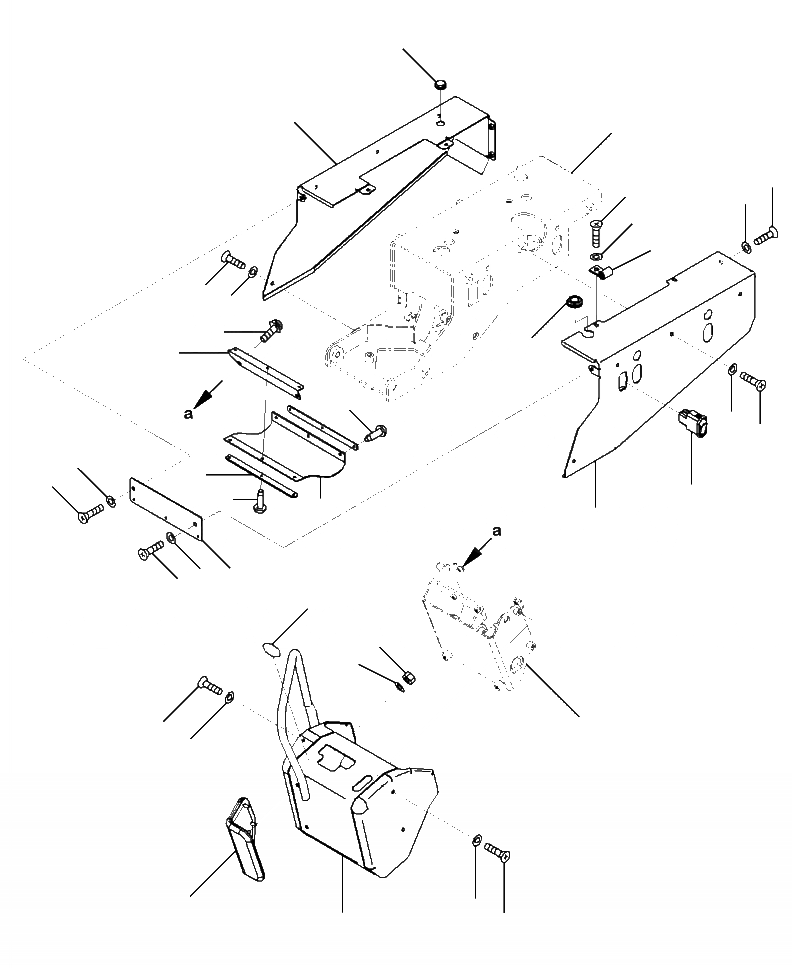 a

a