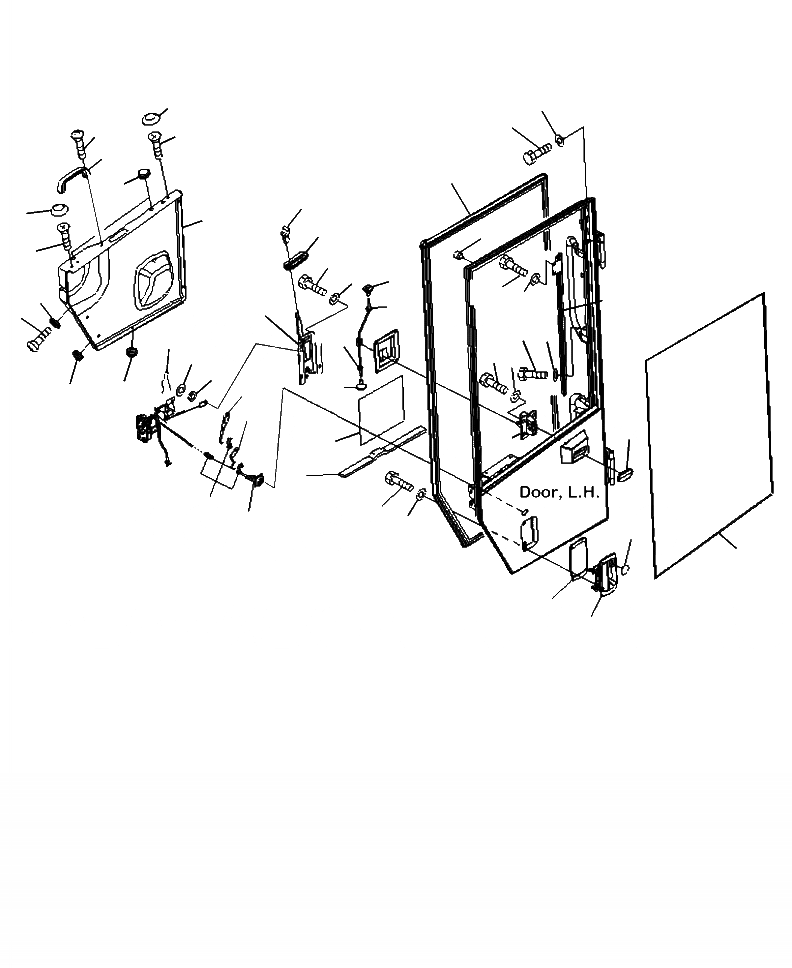 Door, L.H.