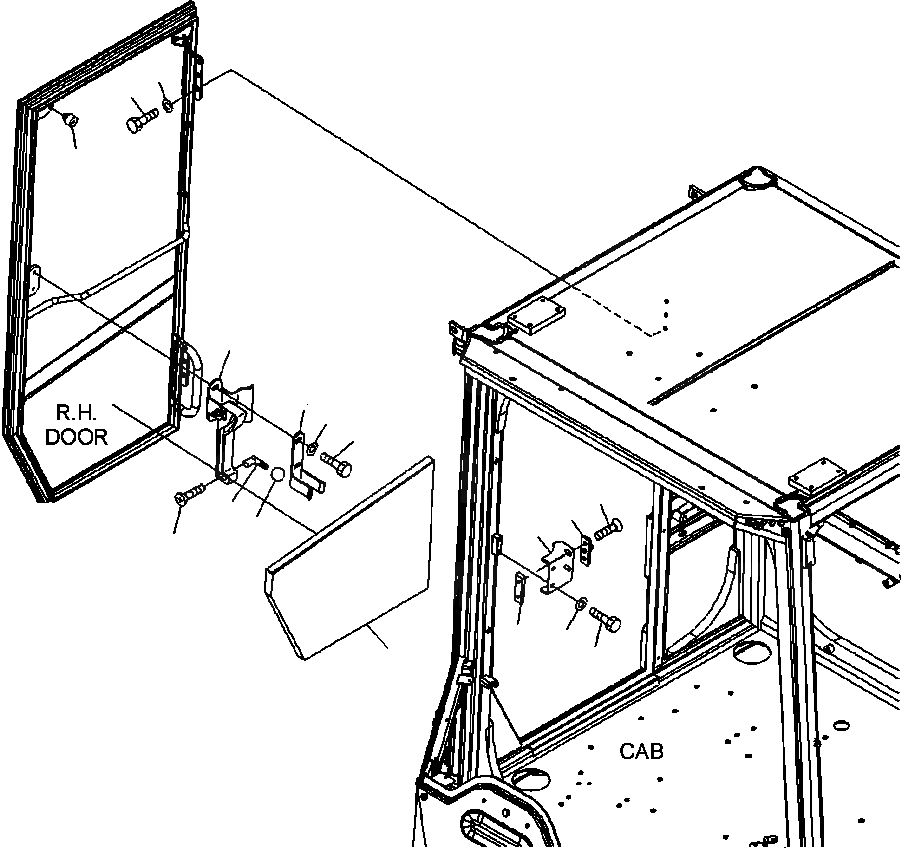 R.H.
DOOR

CAB