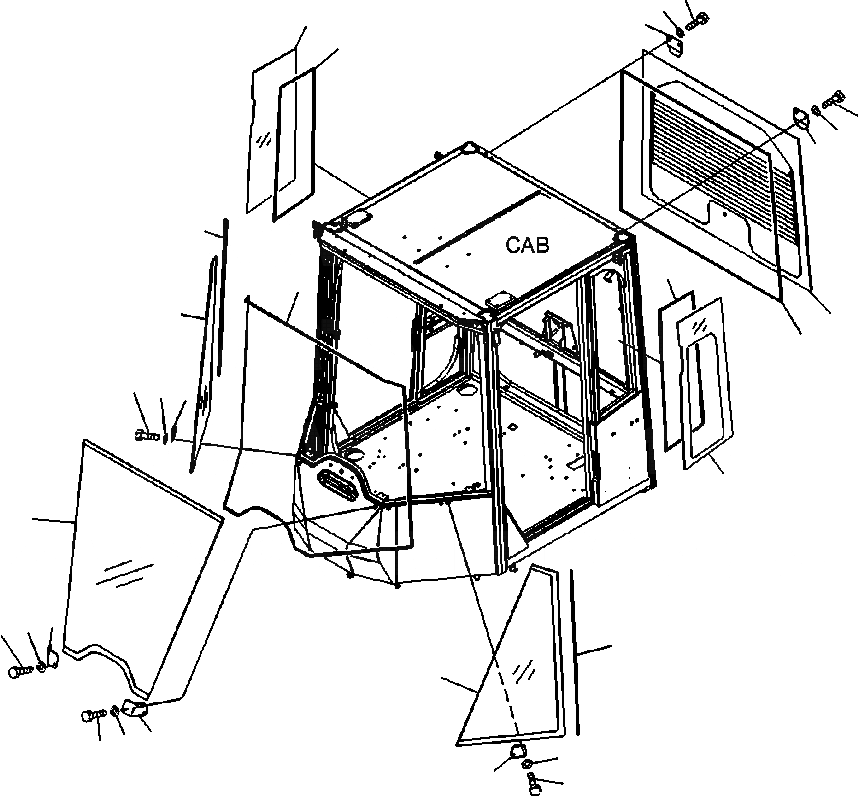 CAB