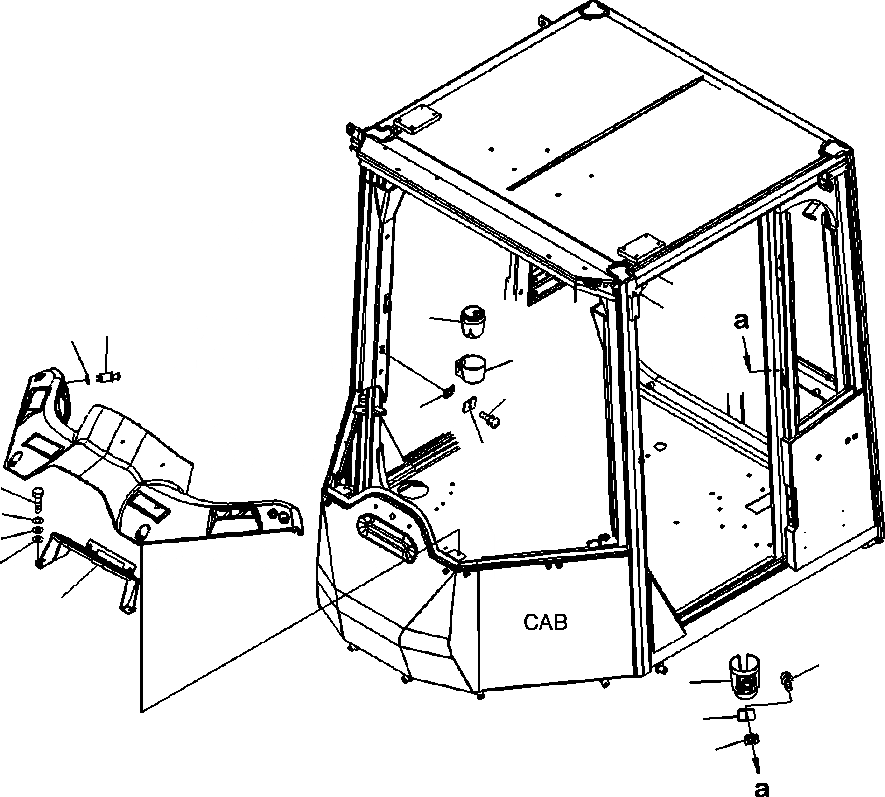 a
CAB
a