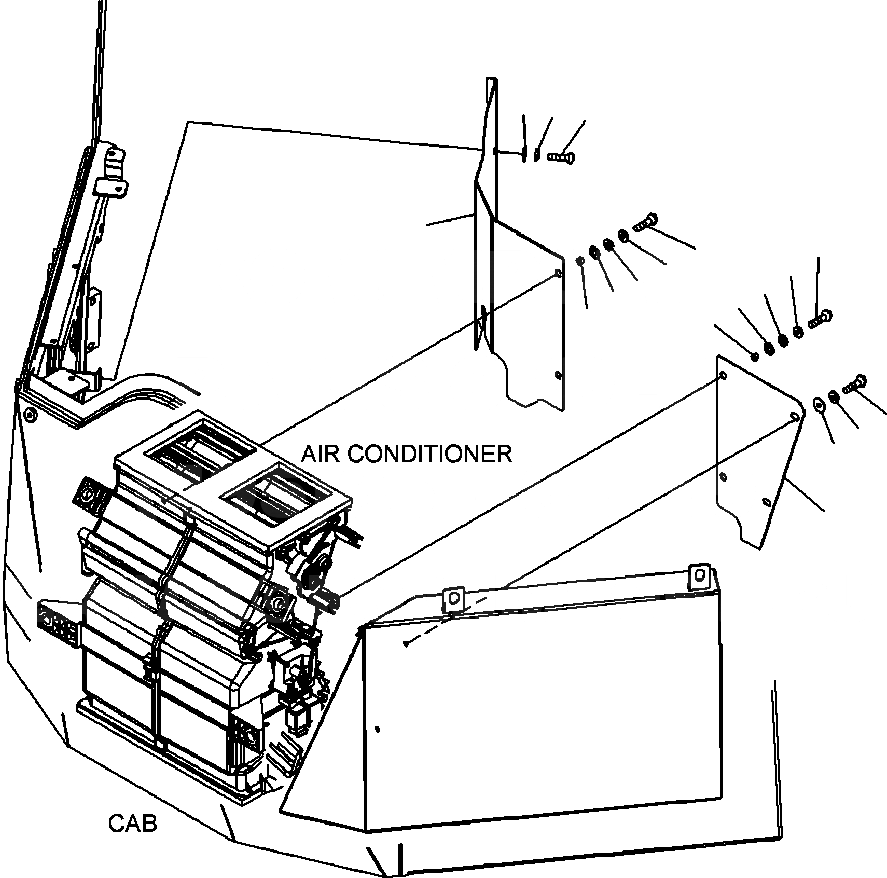 AIR CONDITIONER

CAB