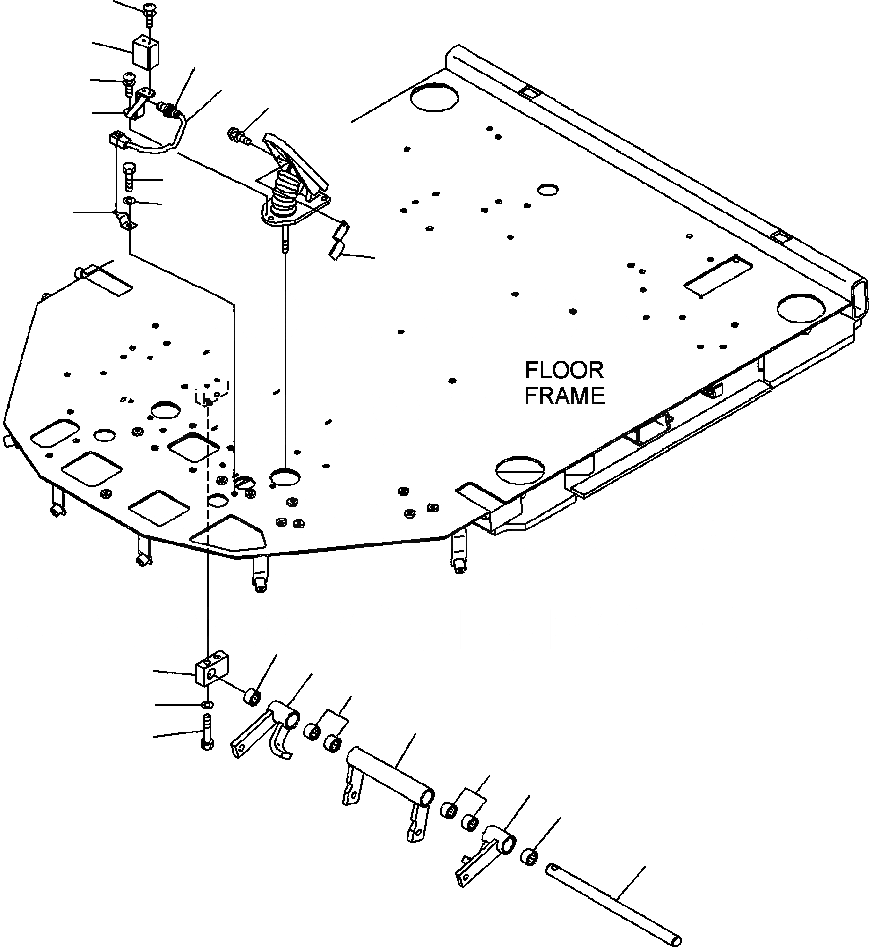 FLOOR FRAME