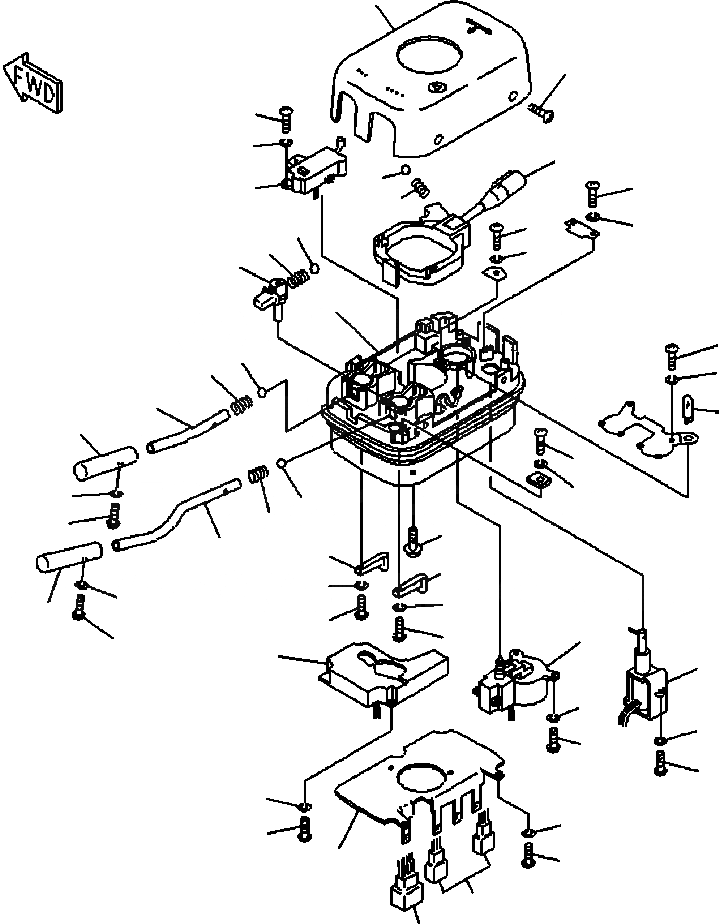 FWD