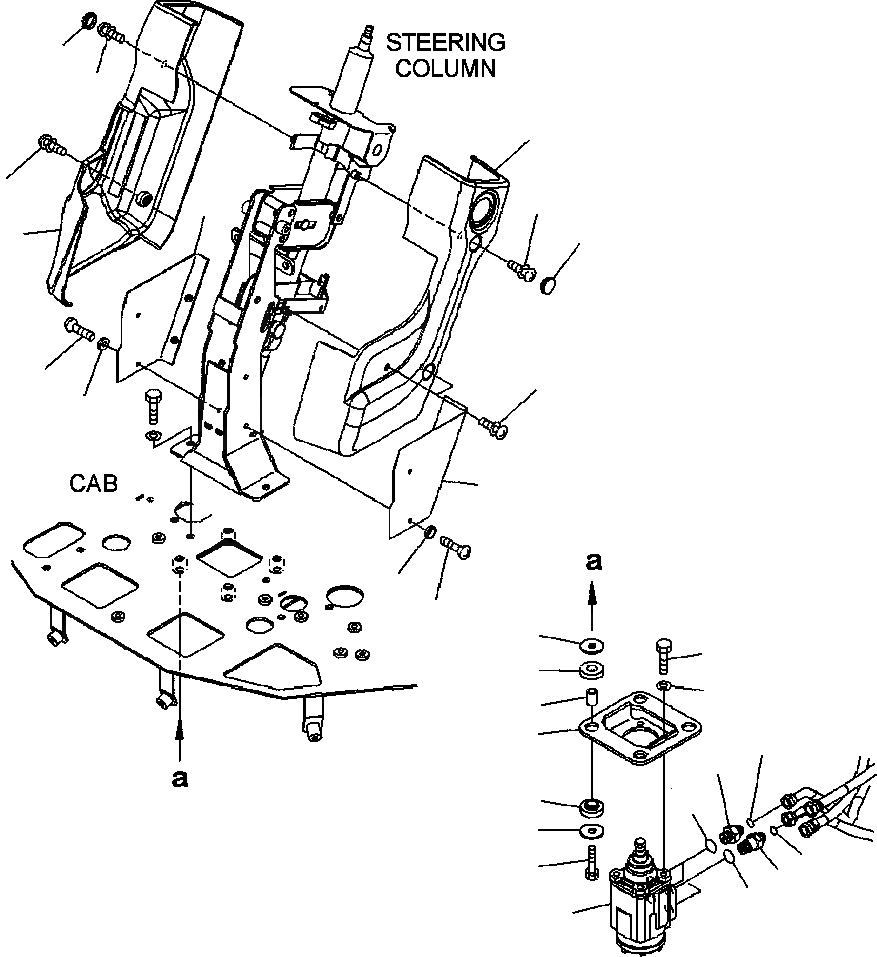 STEERING COLUMN

CAB

a

a