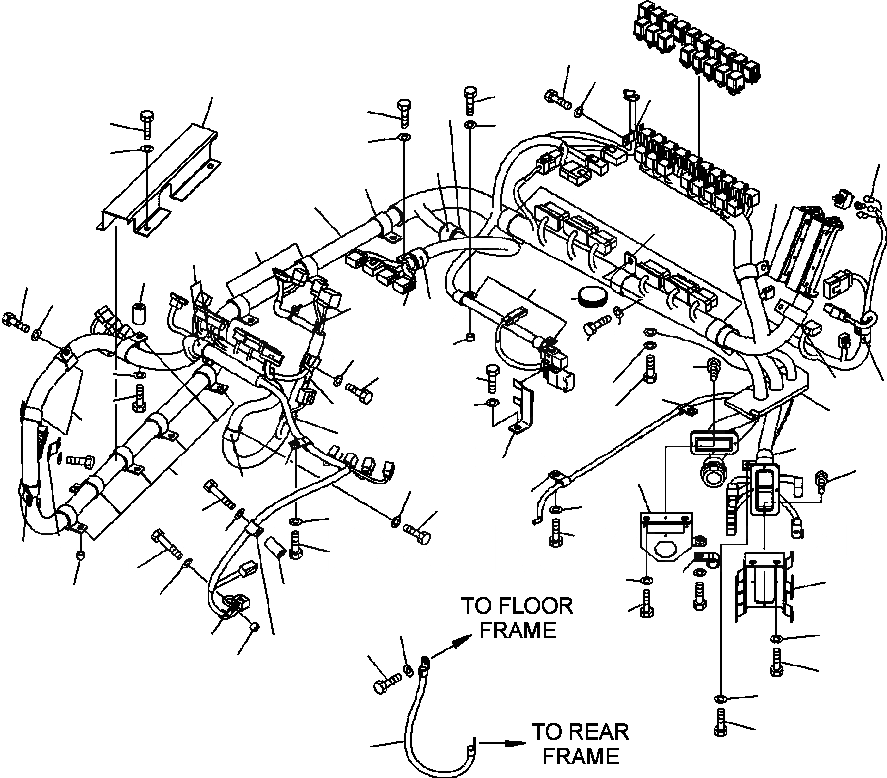 TO FLOOR
FRAME

TO REAR
FRAME