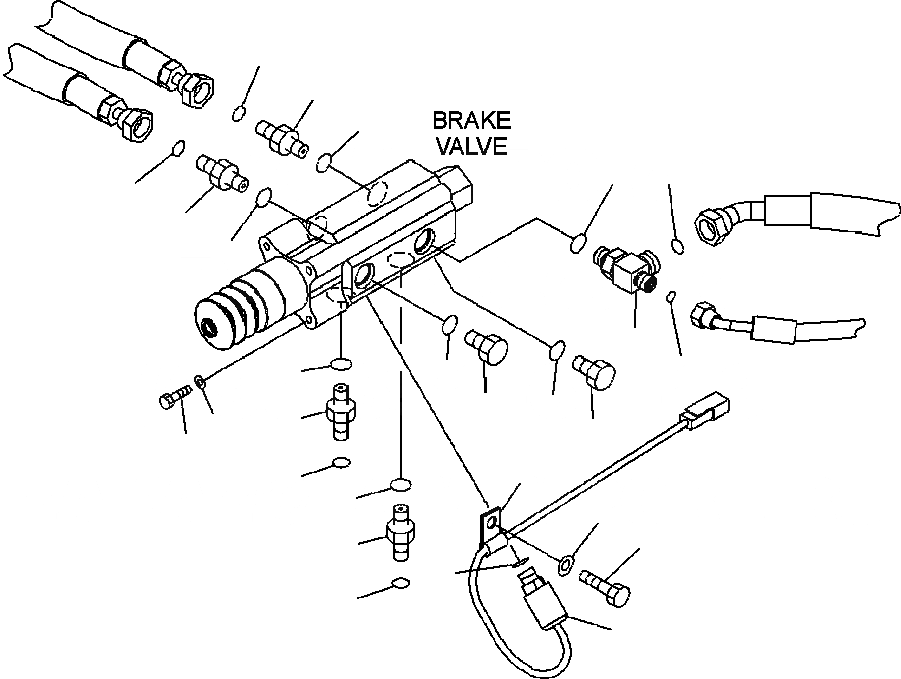 BRAKE VALVE