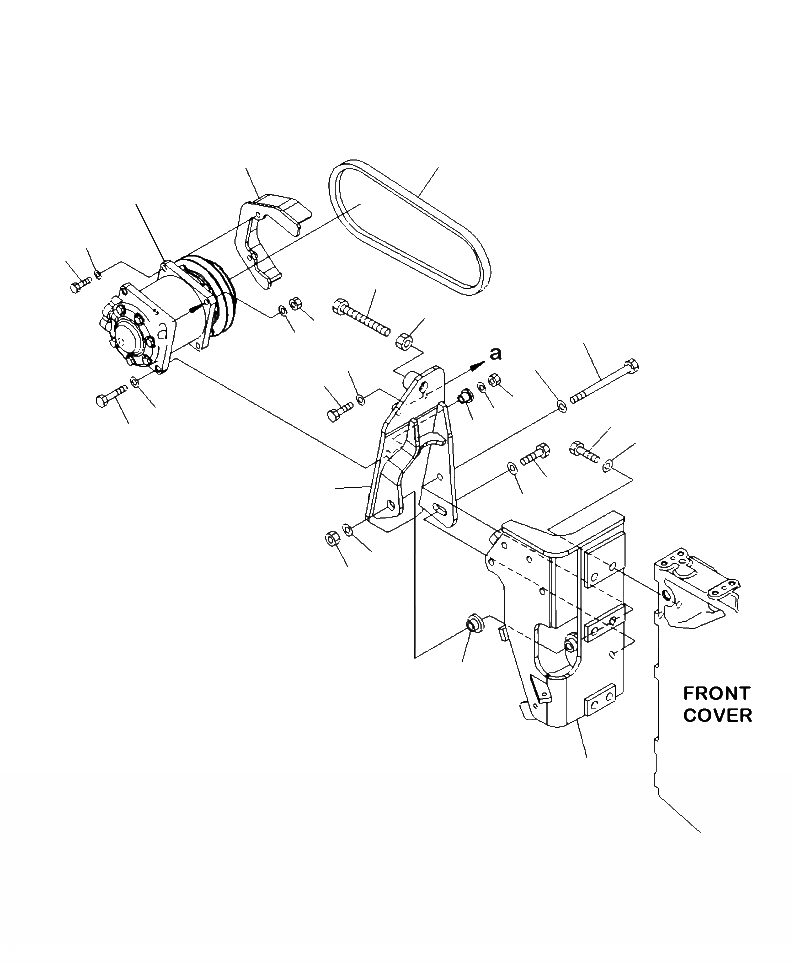 a

FRONT COVER