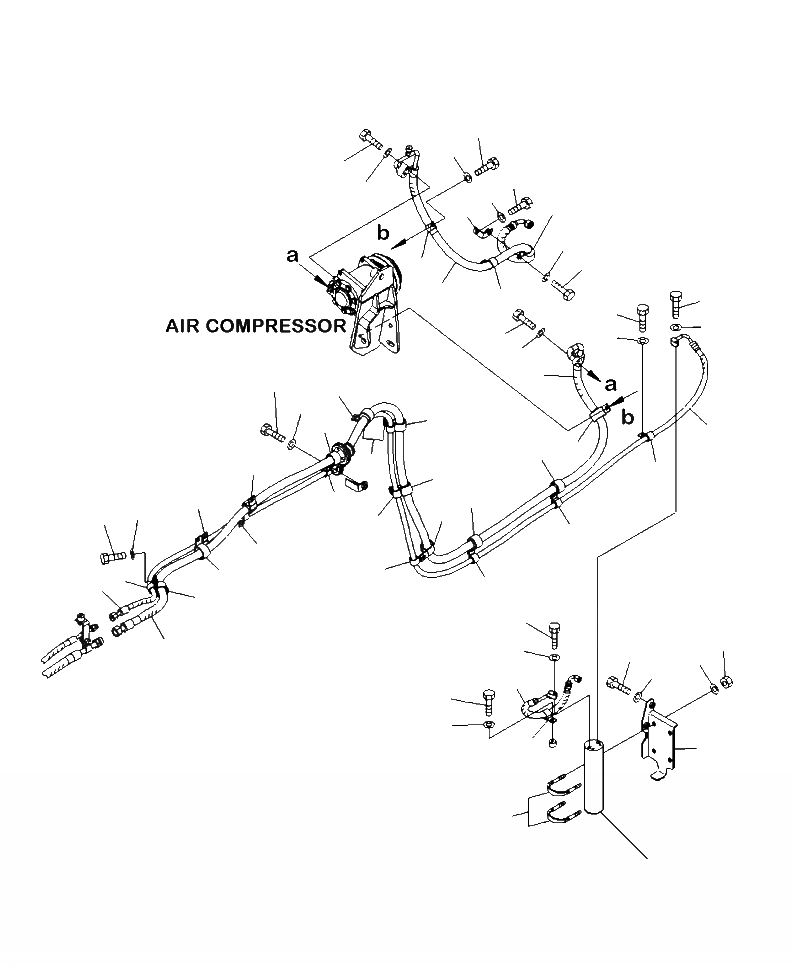 b
a
AIR COMPRESSOR
a
b