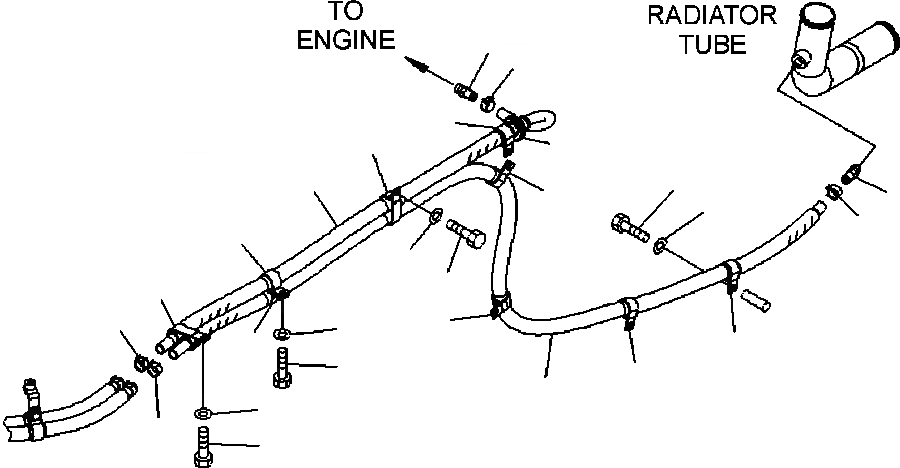 TO ENGINE

RADIATOR TUBE