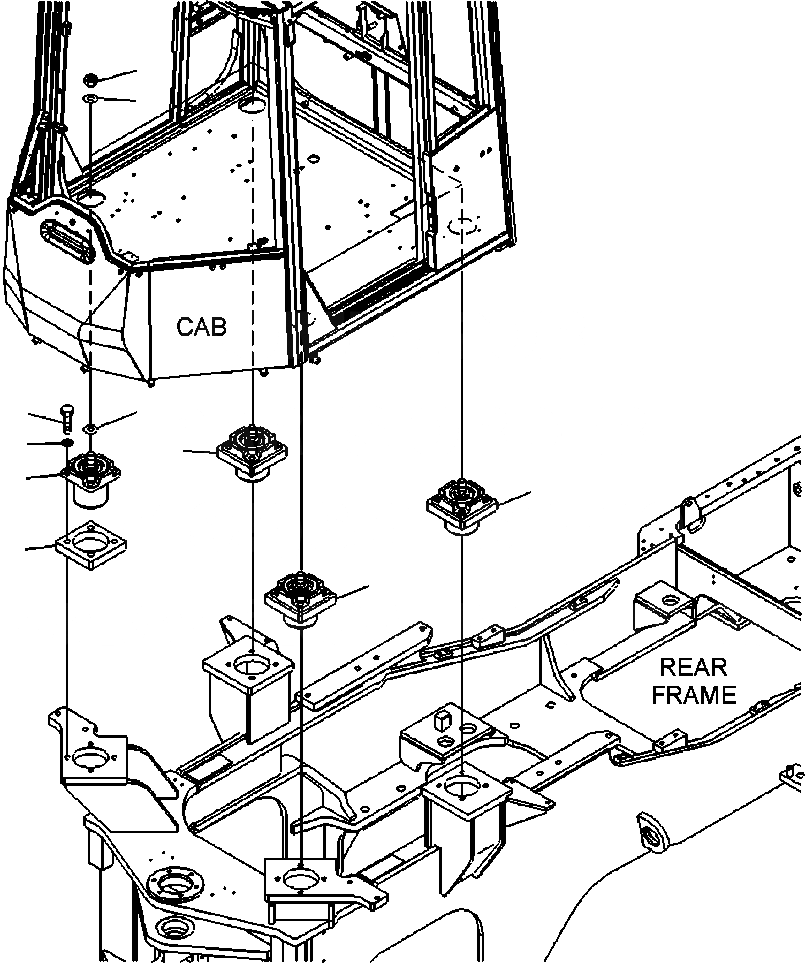 CAB

REAR FRAME