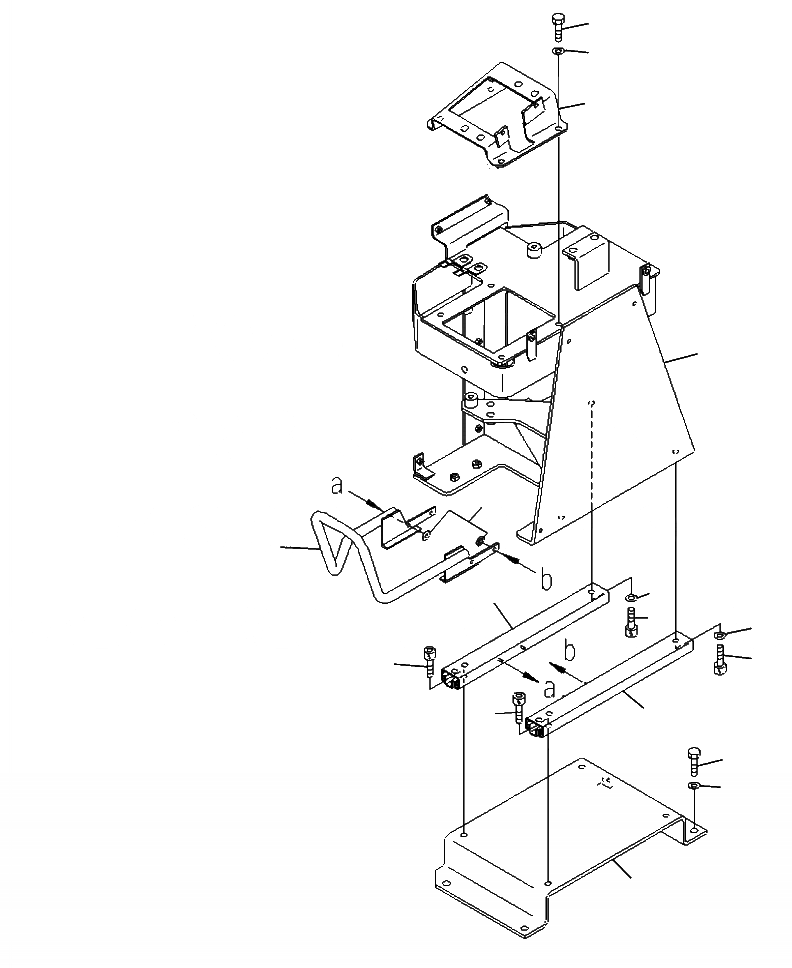 a
b
b
a