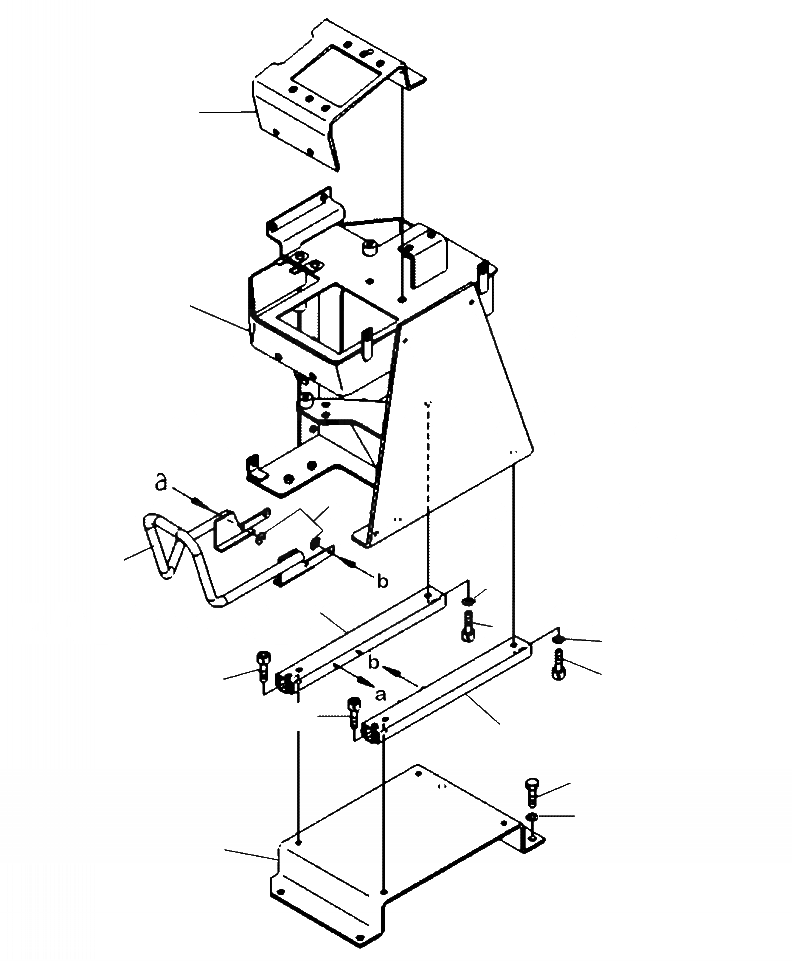 a
b
b
a