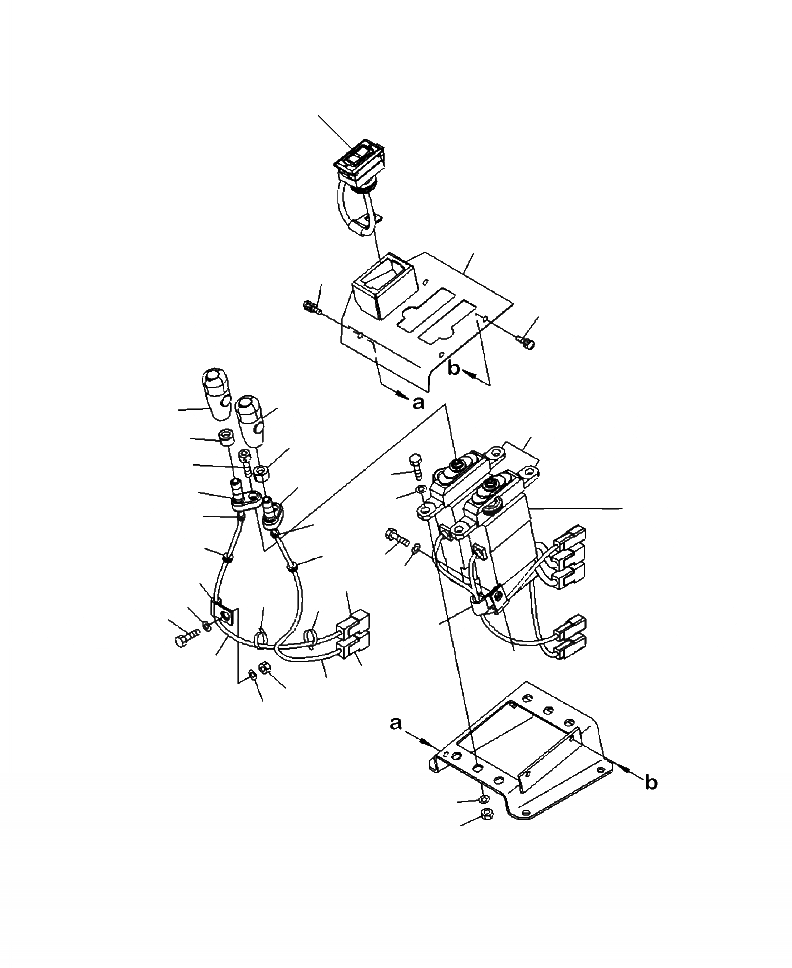 b
a
a
b