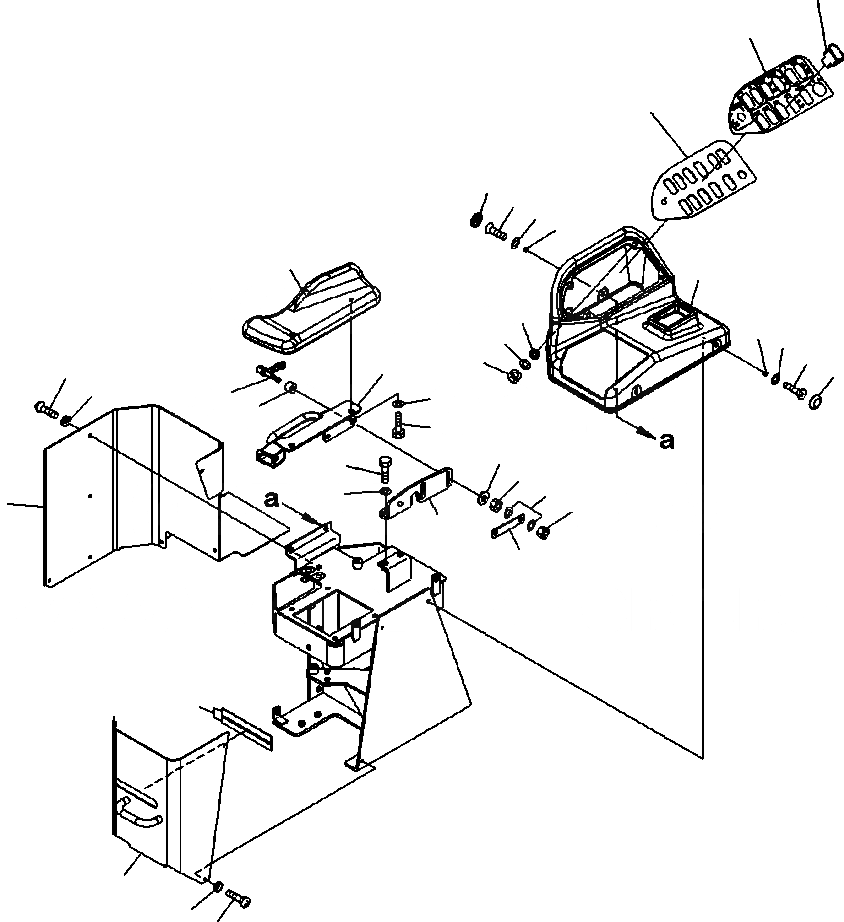 a

a