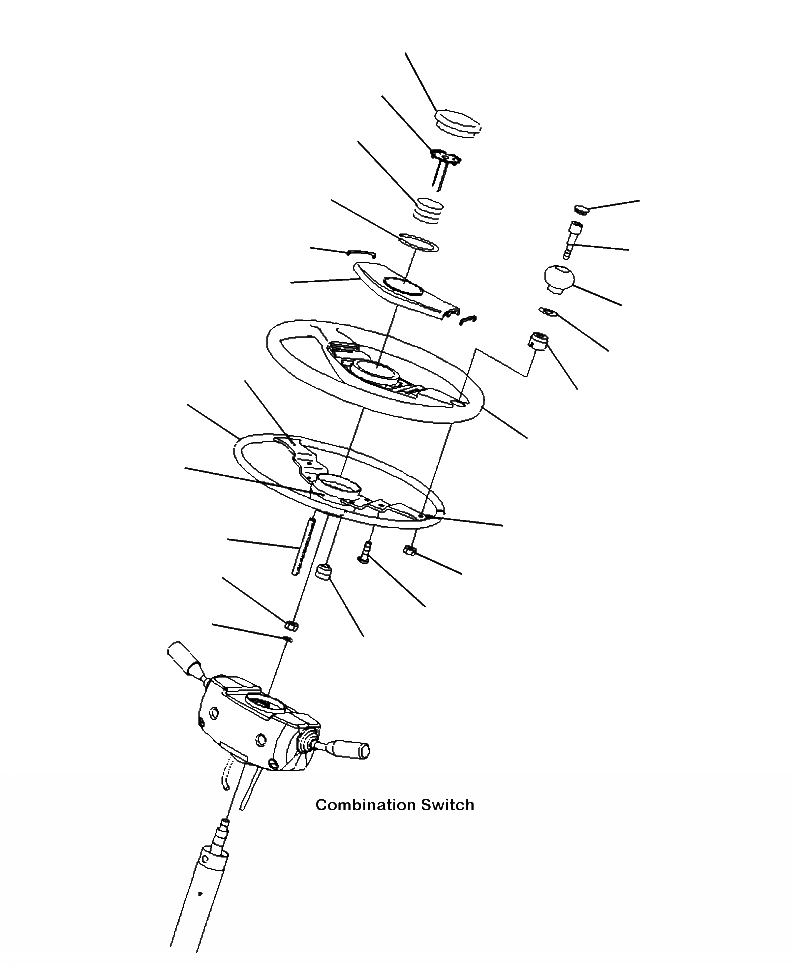 Combination Switch