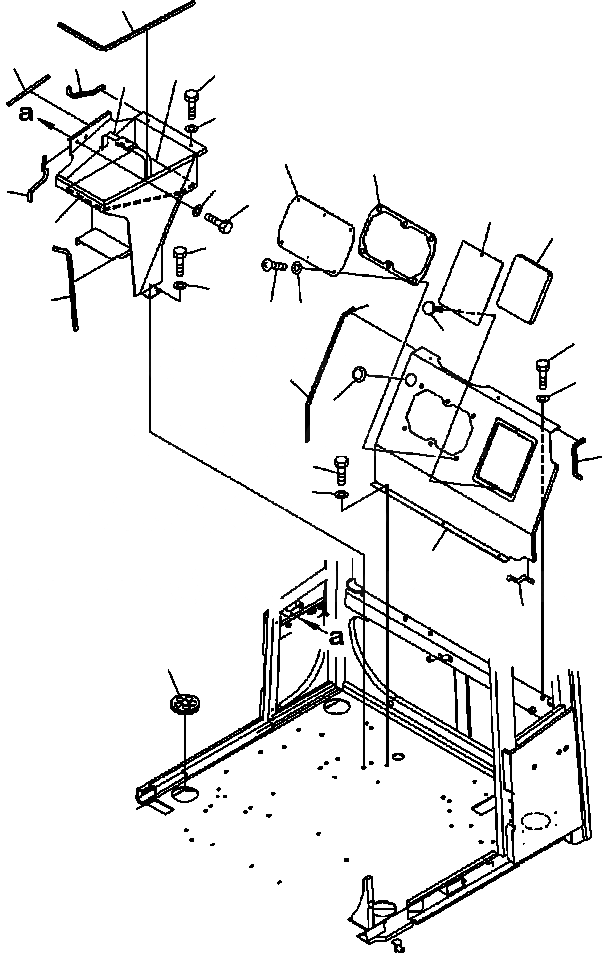 a

a