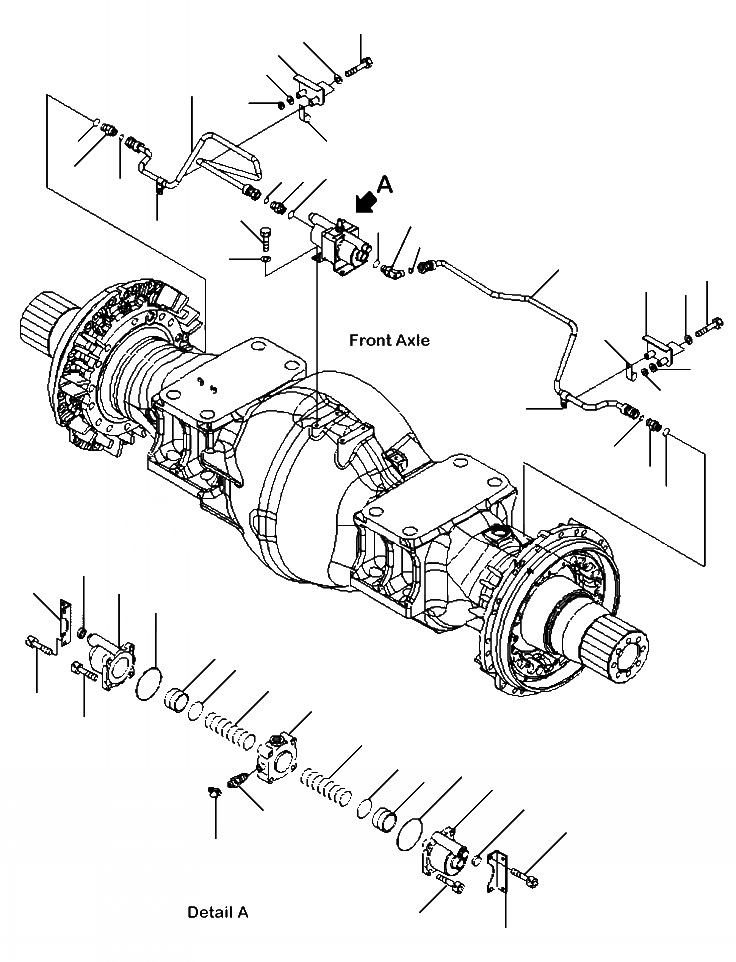 A

Front Axle

Detail A