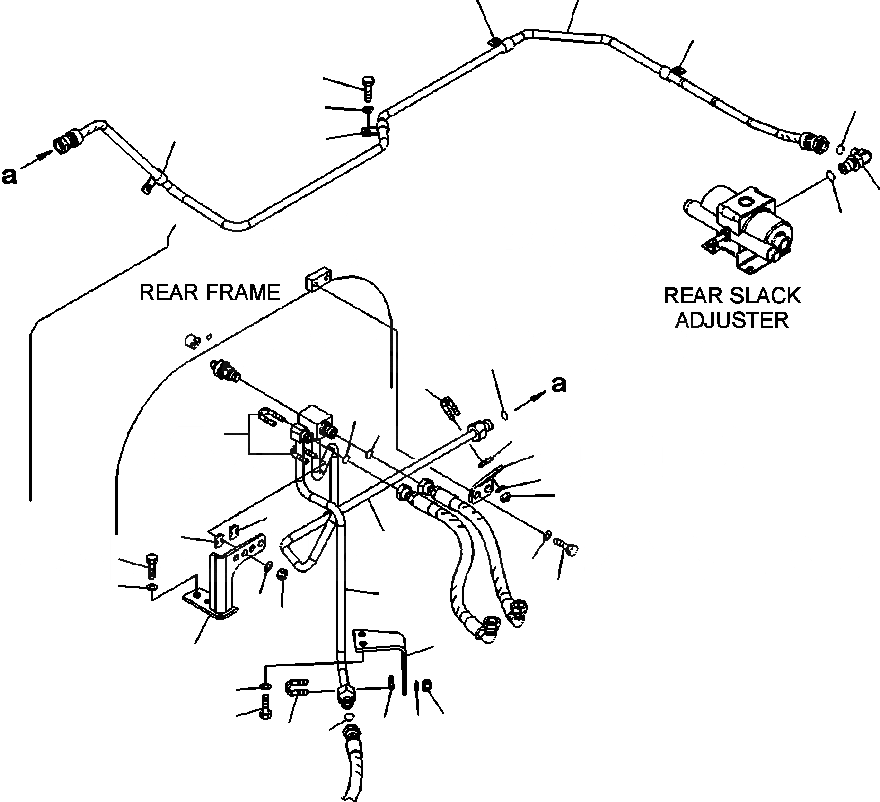 a

REAR FRAME

REAR SLACK ADJUSTER

a