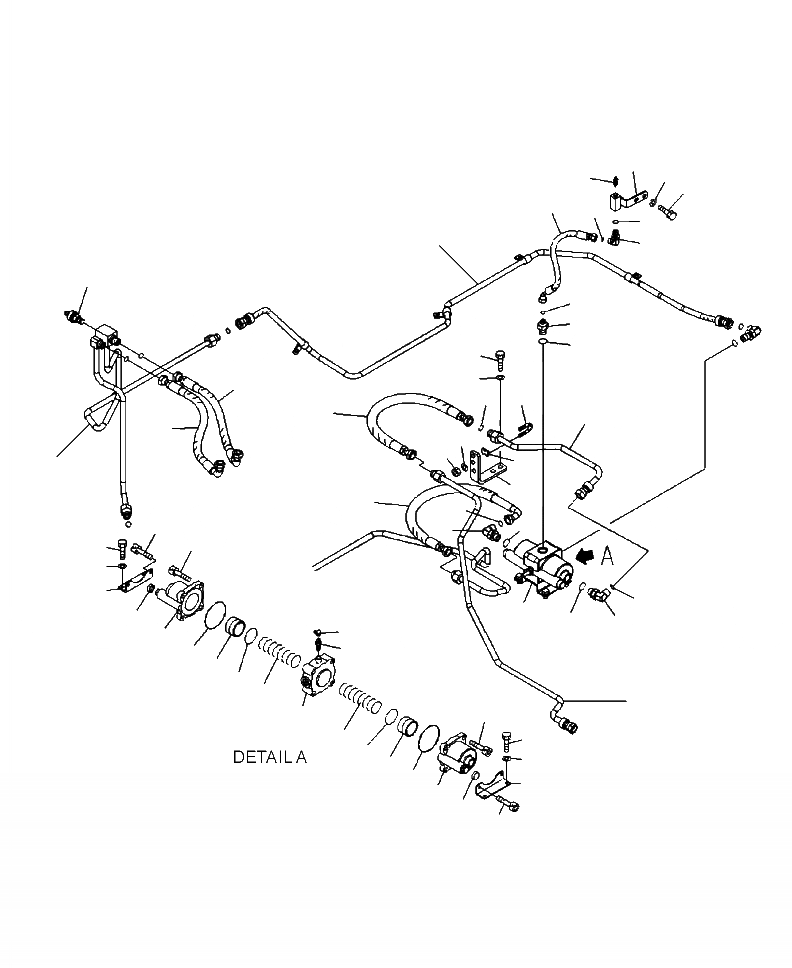 A

DETAIL A