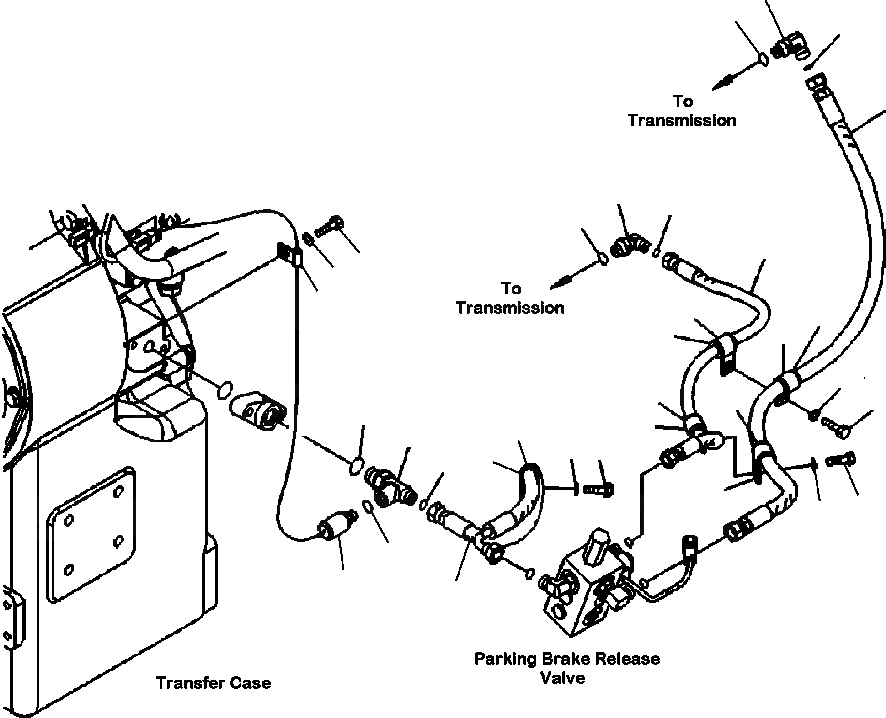 To
Transmission

To
Transmission

Transfer Case

Parking Brake Release
Valve