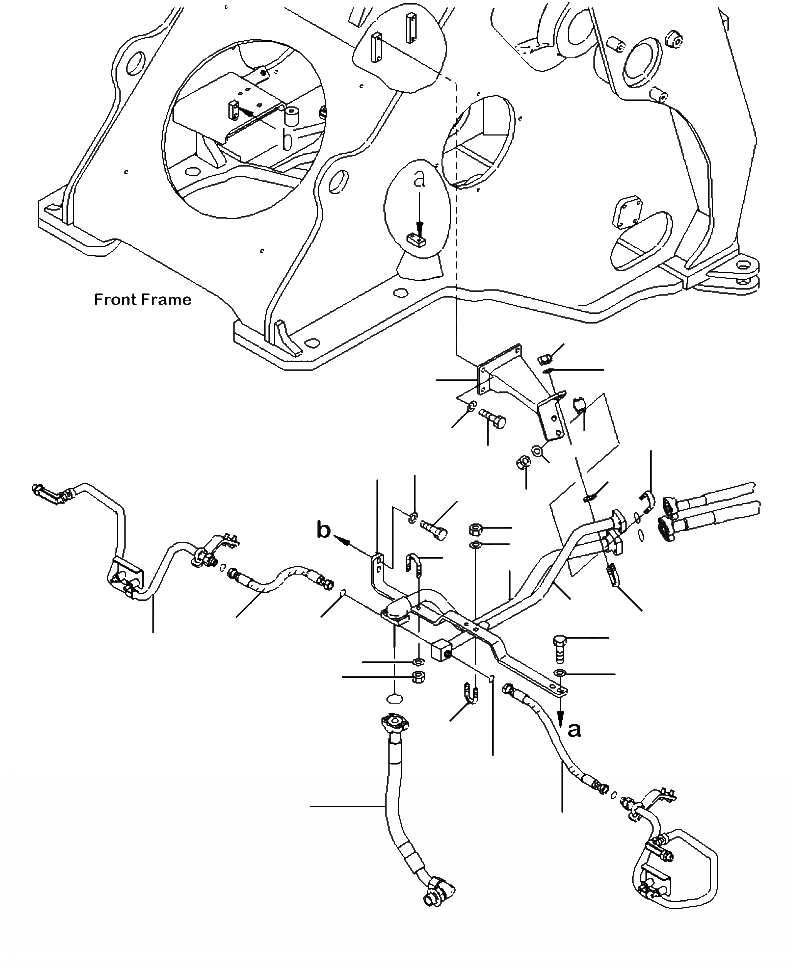 b

a

Front Frame

b

a