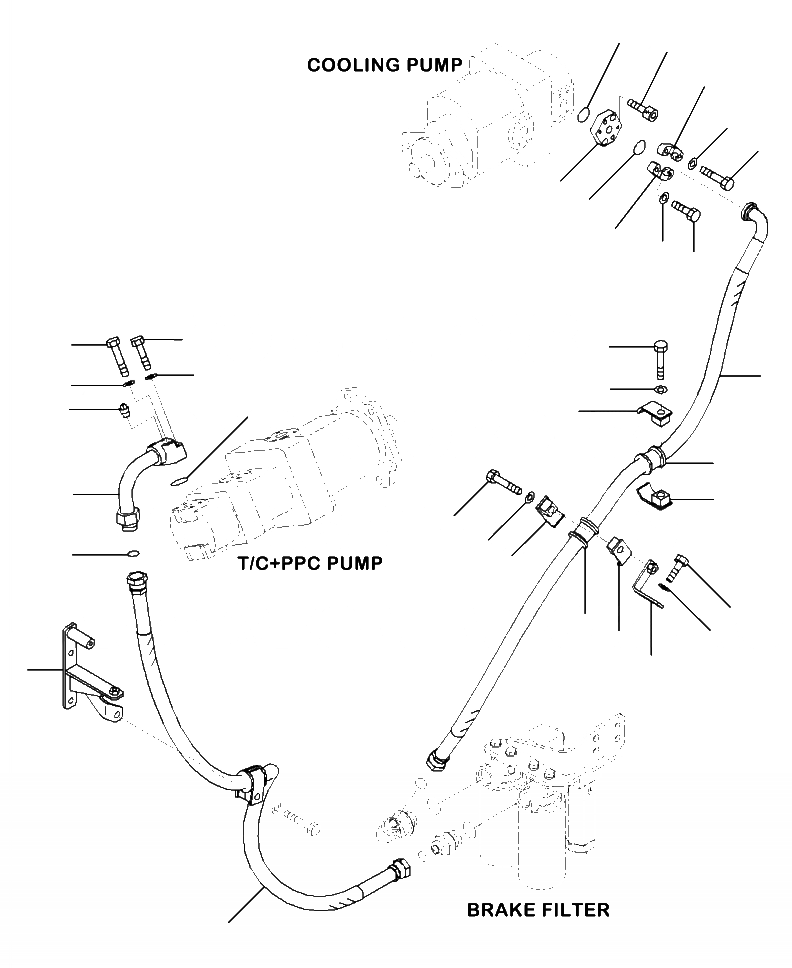 COOLING PUMP

T/C+PPC PUMP

BRAKE FILTER