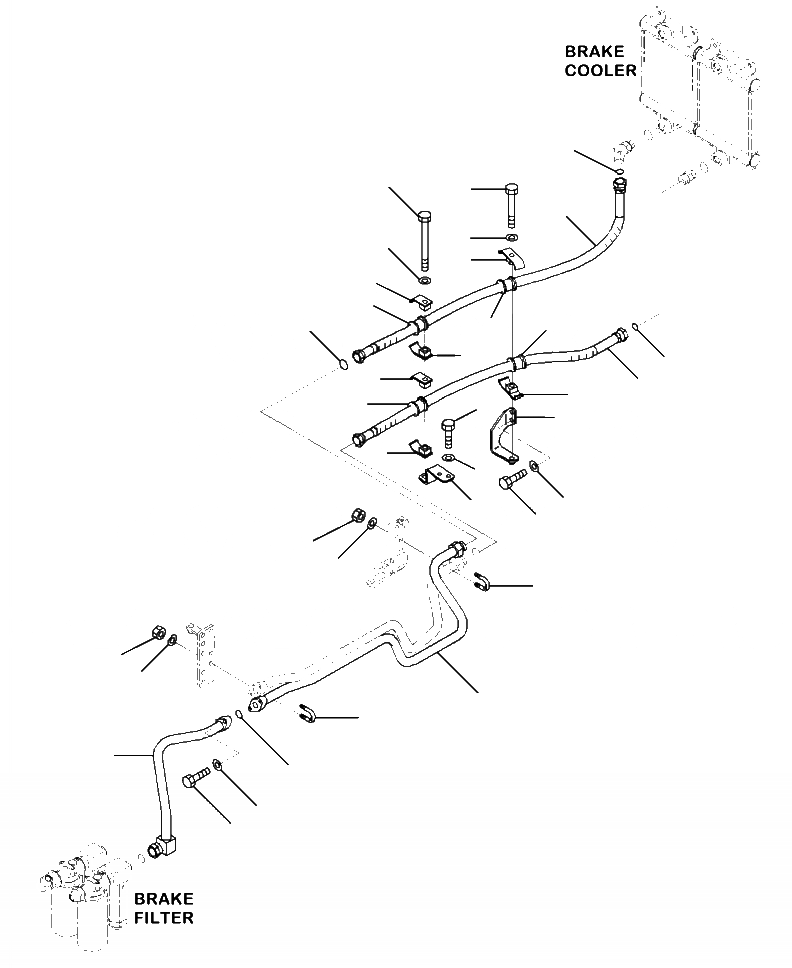 BRAKE COOLER

BRAKE FILTER