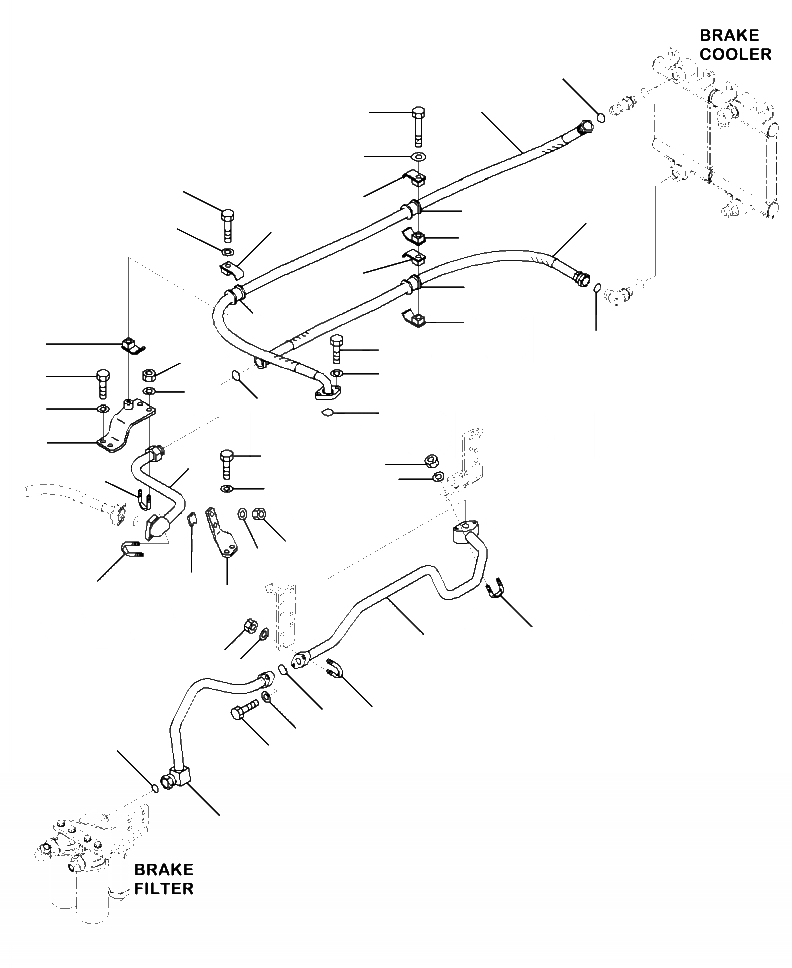 BRAKE
COOLER

BRAKE
FILTER