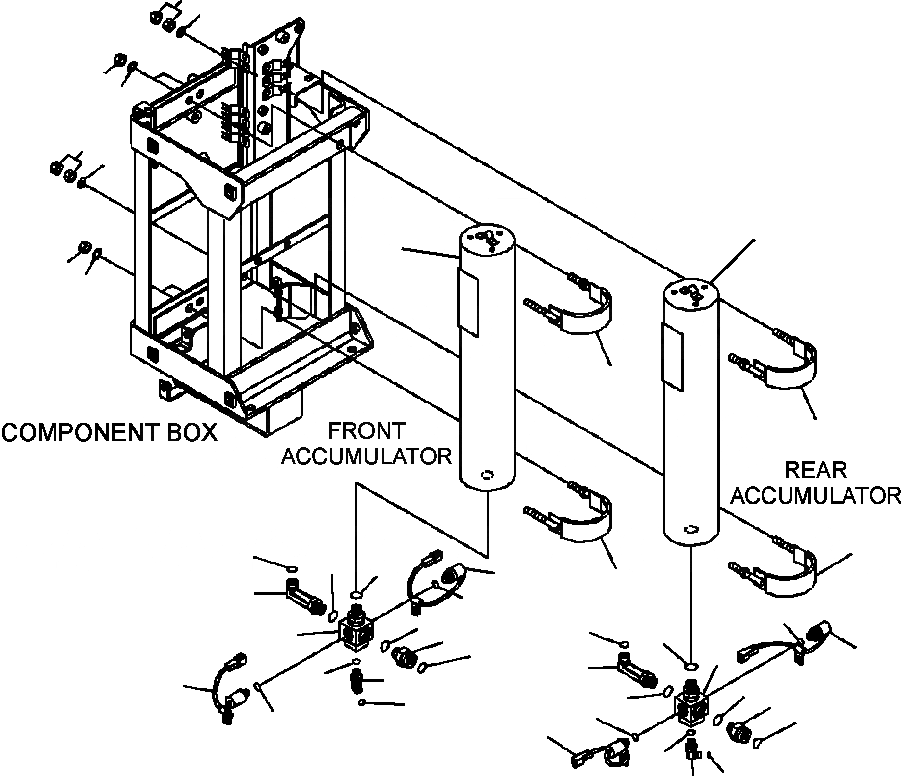 COMPONENT BOX

FRONT ACCUMULATOR

REAR ACCUMULATOR