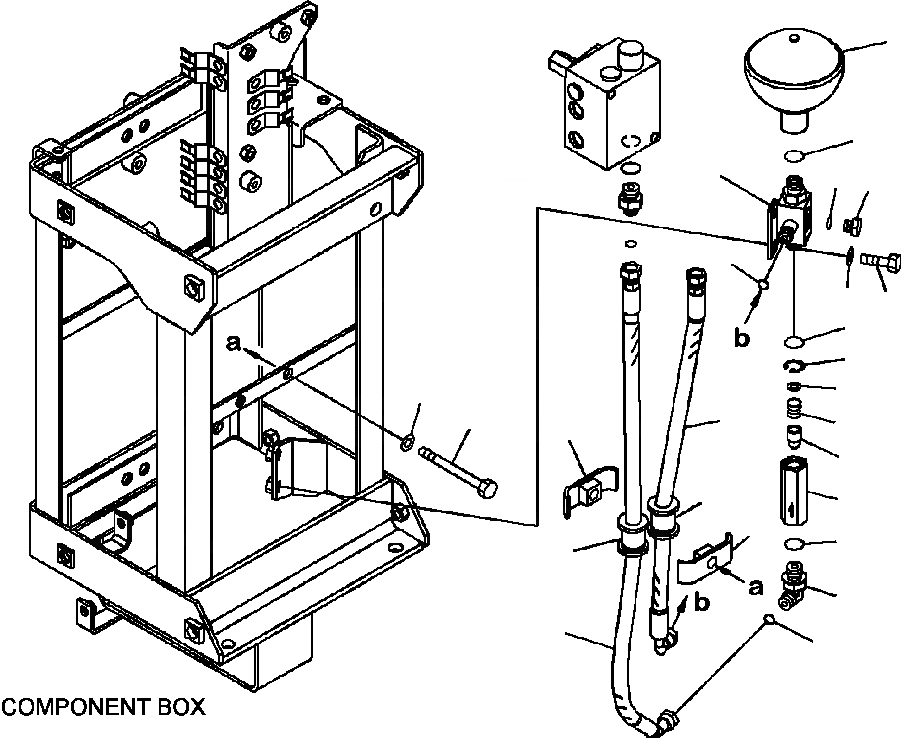 a

b

a

b

COMPONENT BOX