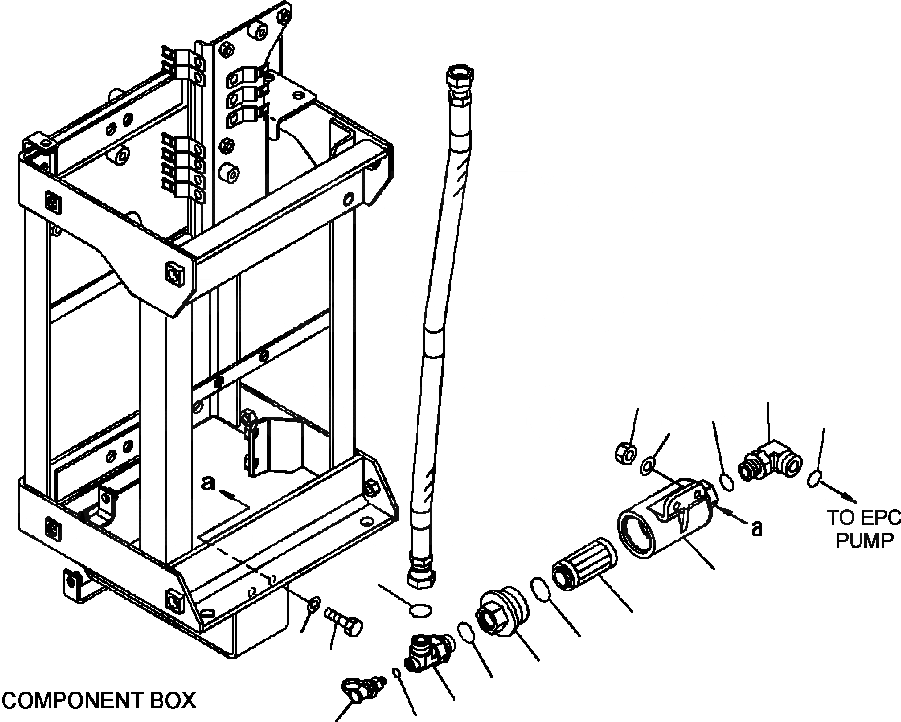 a

a

TO EPC PUMP

COMPONENT BOX