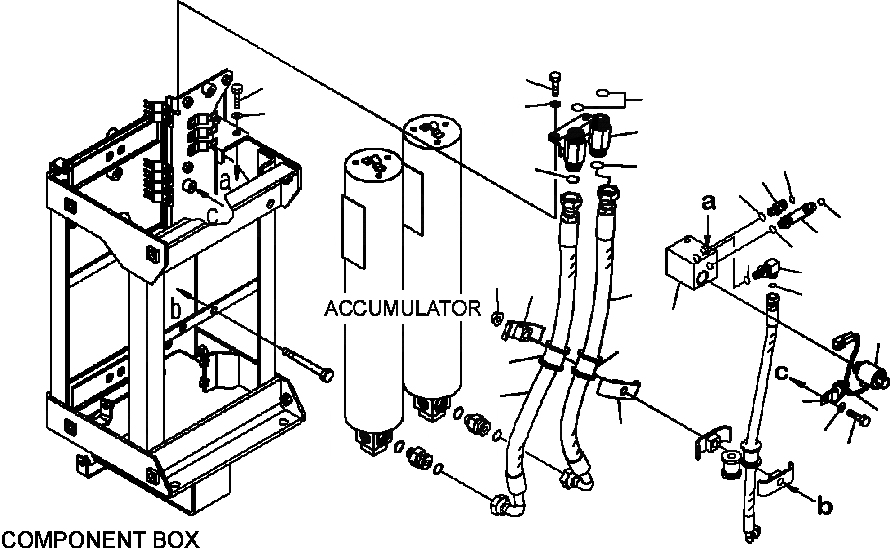 a
c
b
ACCUMULATOR
a
c
b
COMPONENT BOX