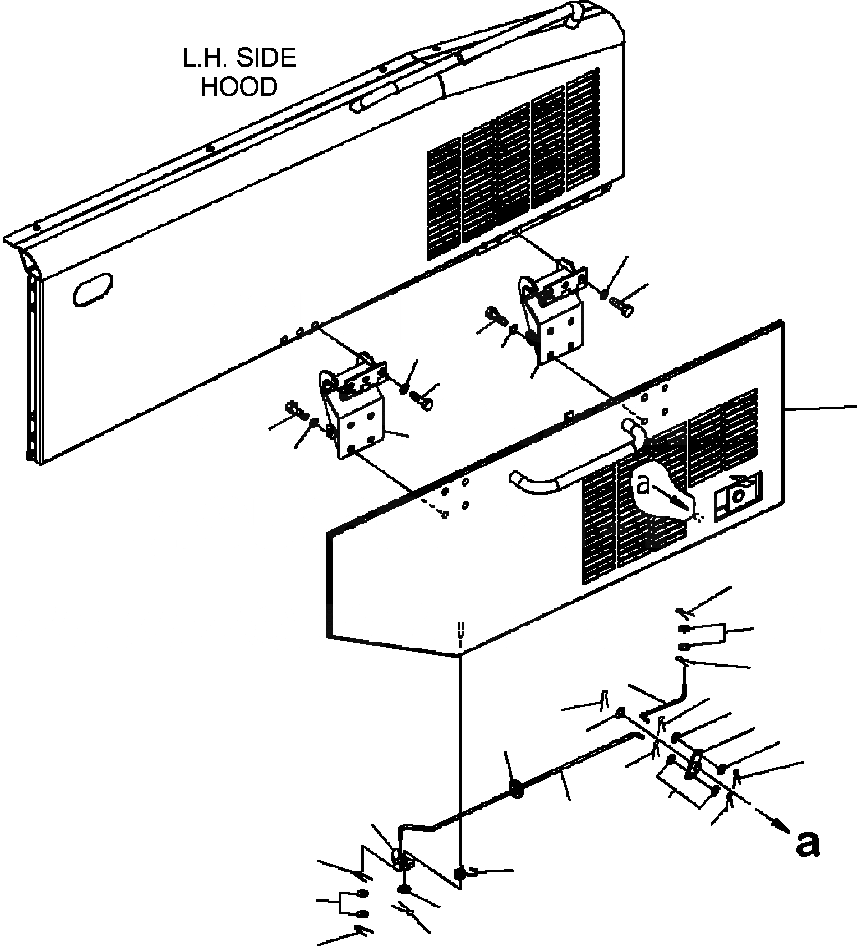 L.H. SIDE HOOD

a

a