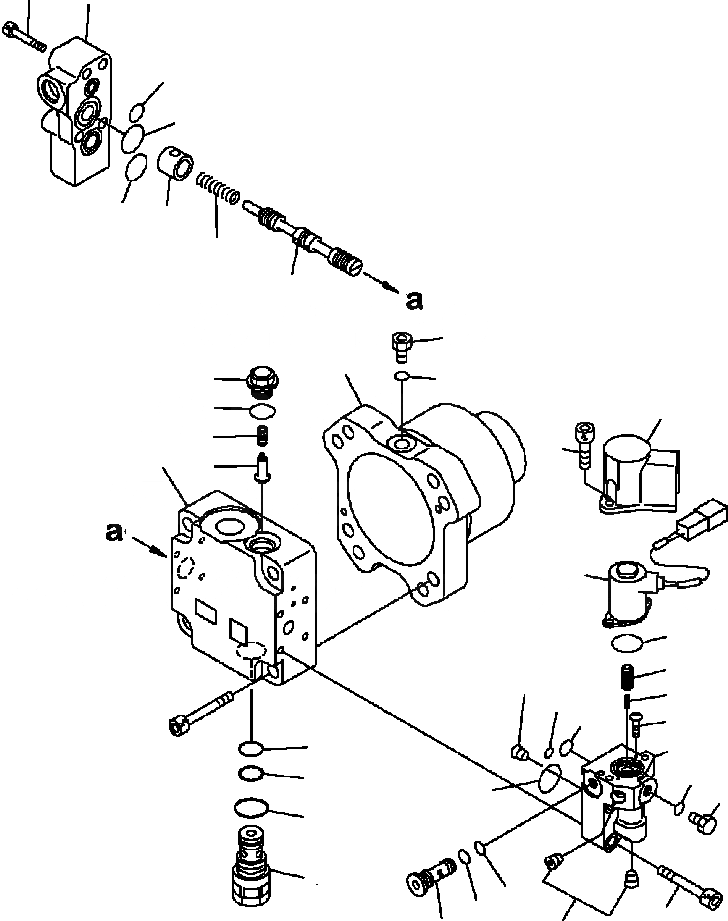 a

a