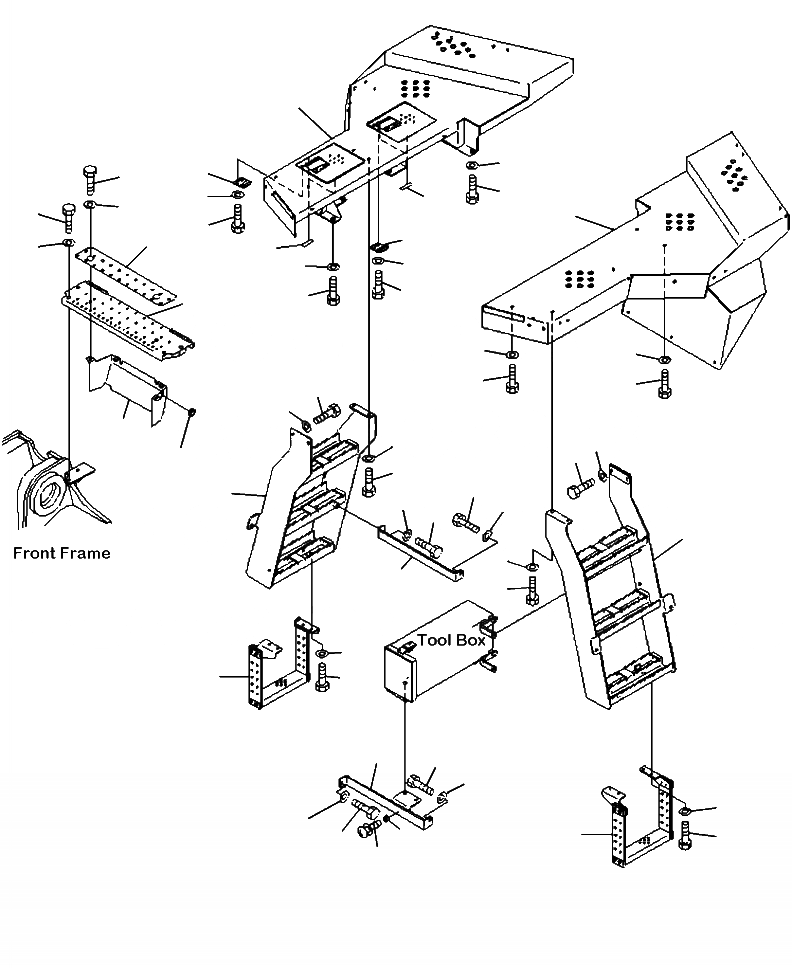 Front Frame

Tool Box