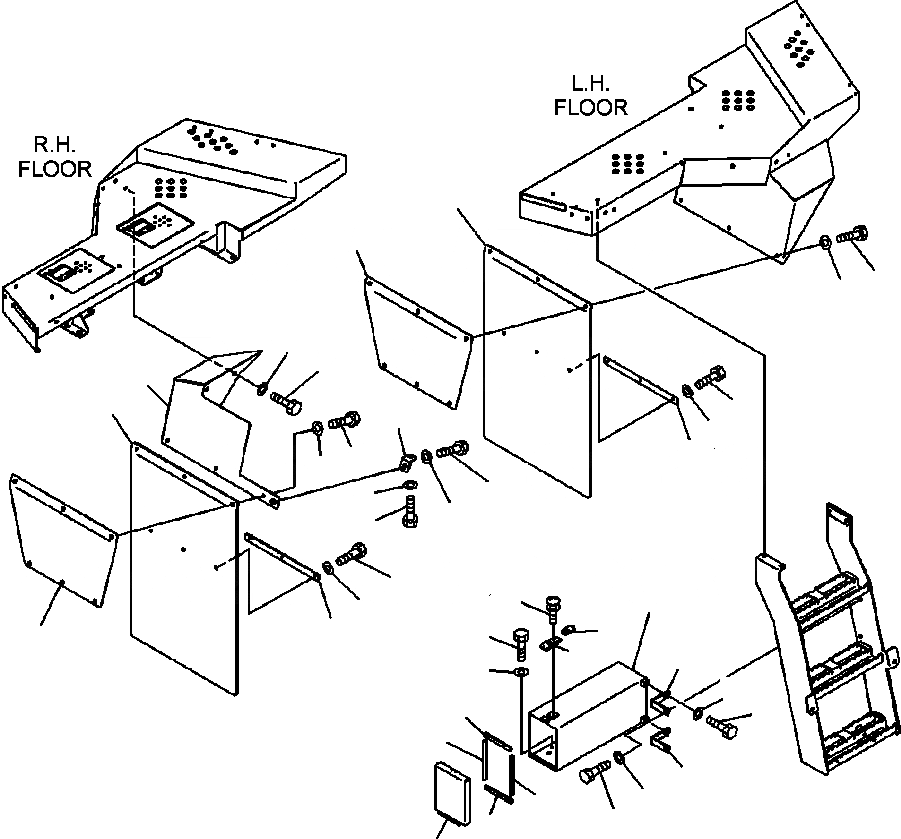 R.H.
FLOOR

L.H.
FLOOR