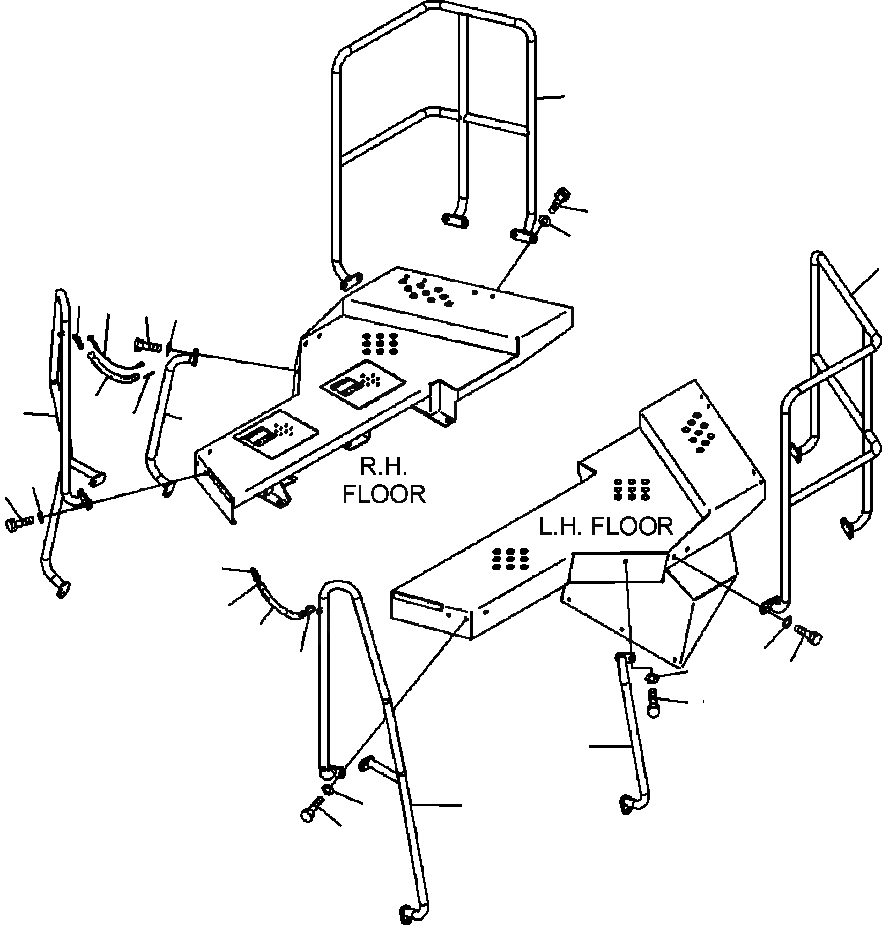 R.H.
FLOOR

L.H. FLOOR