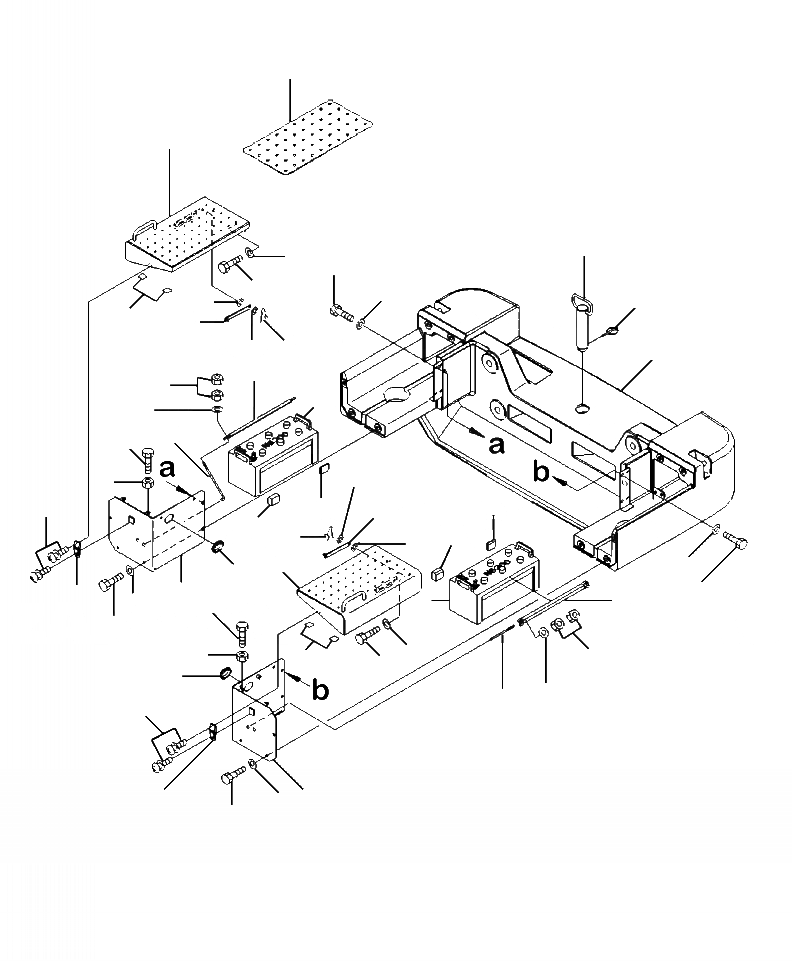 a
a
b
b