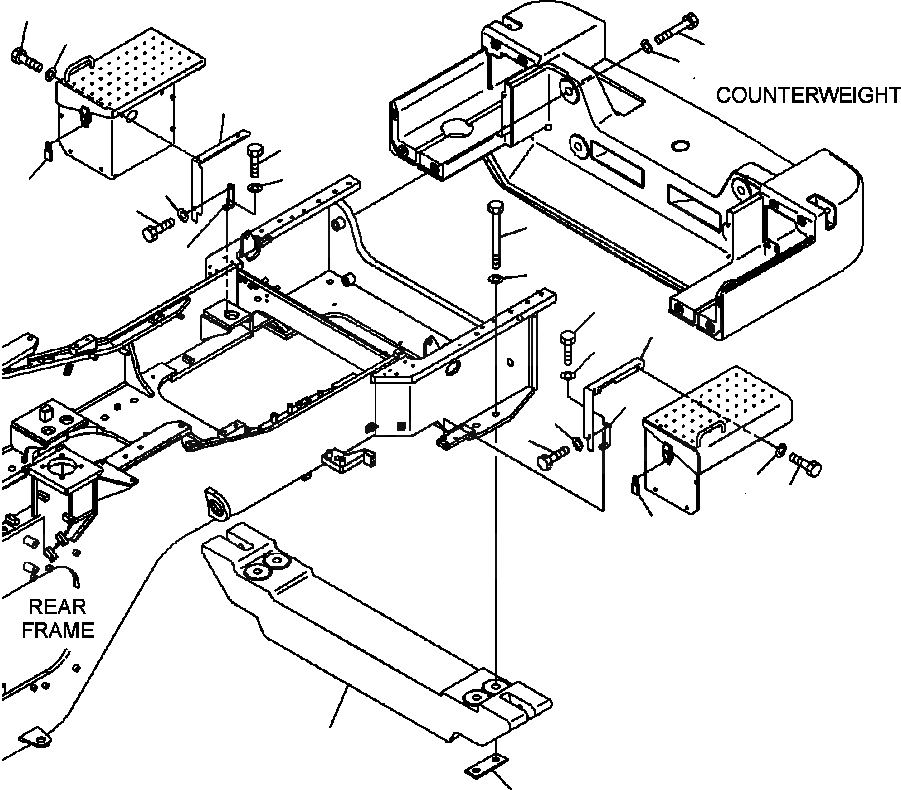 COUNTERWEIGHT

REAR FRAME