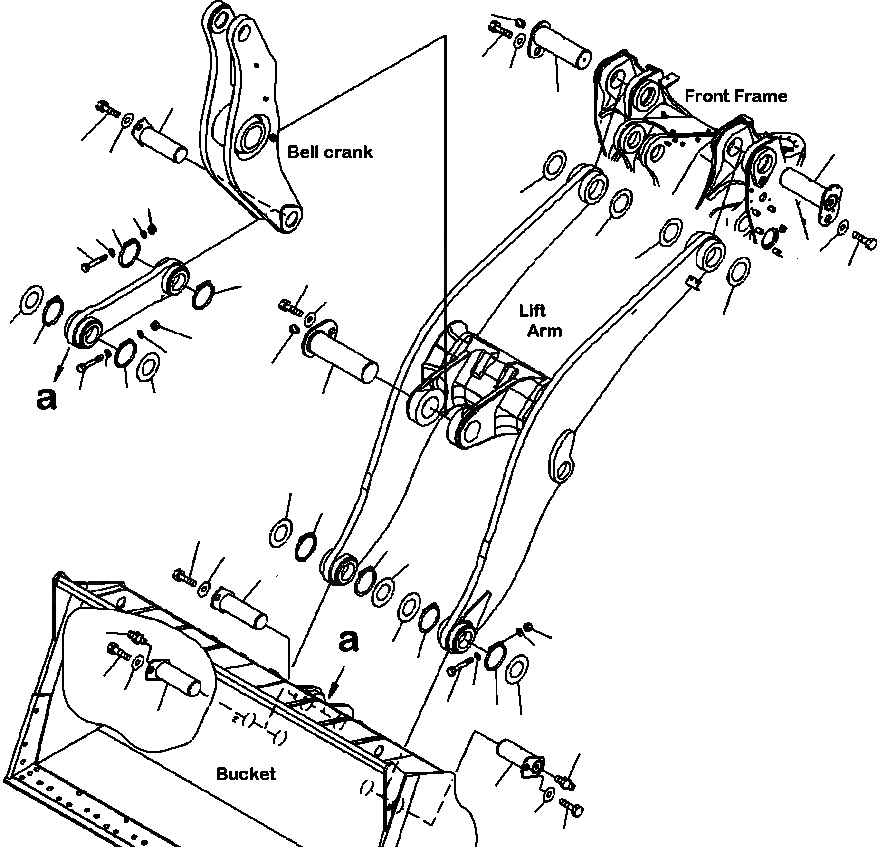 Front Frame

Bell crank

Lift Arm

a

a

Bucket