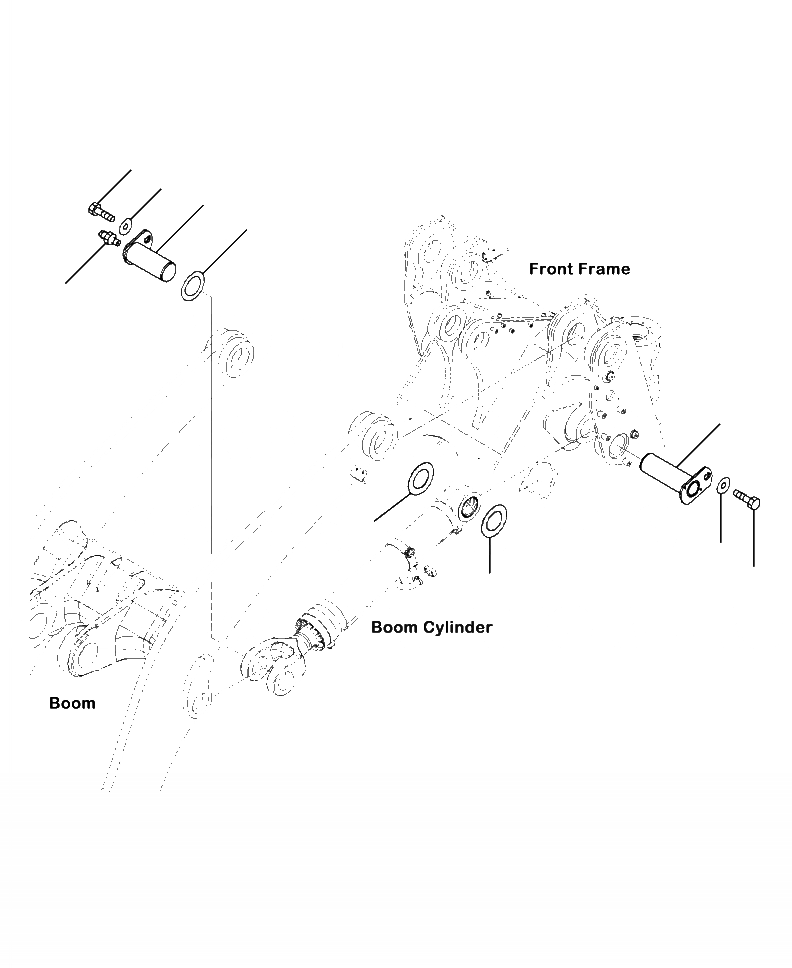 Front Frame

Boom Cylinder

Boom