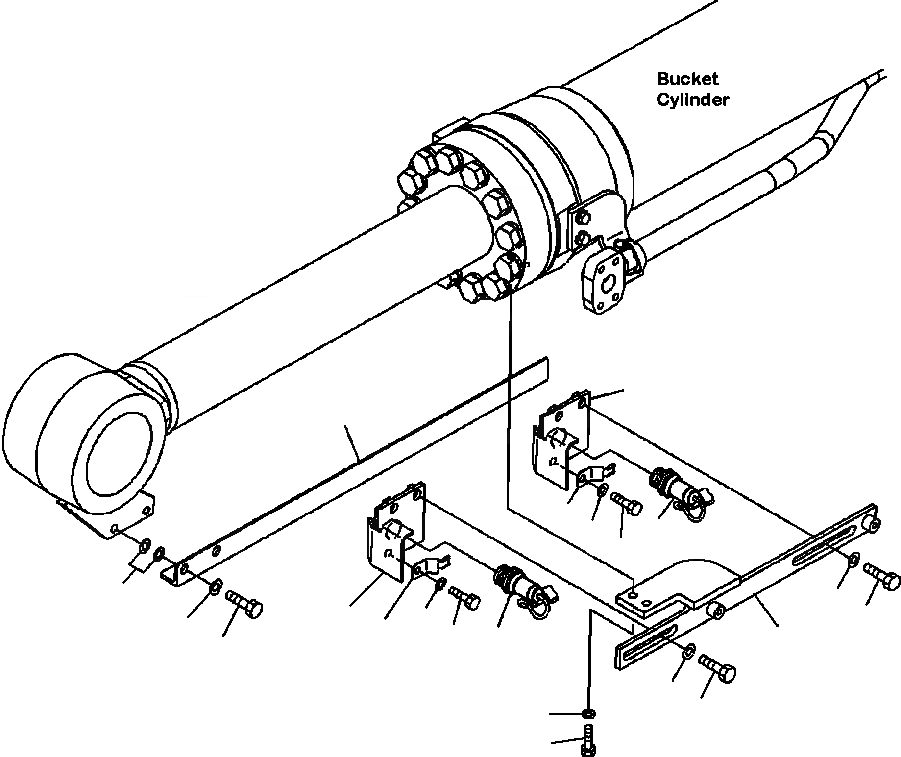 Bucket
Cylinder