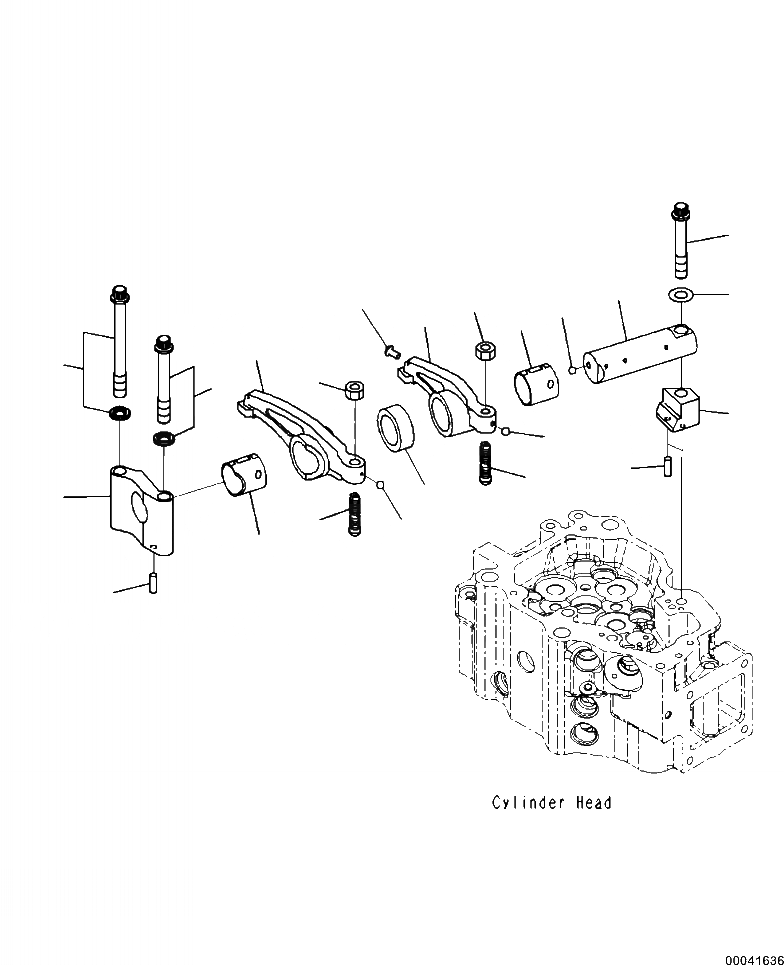 Cylinder Head

00041636